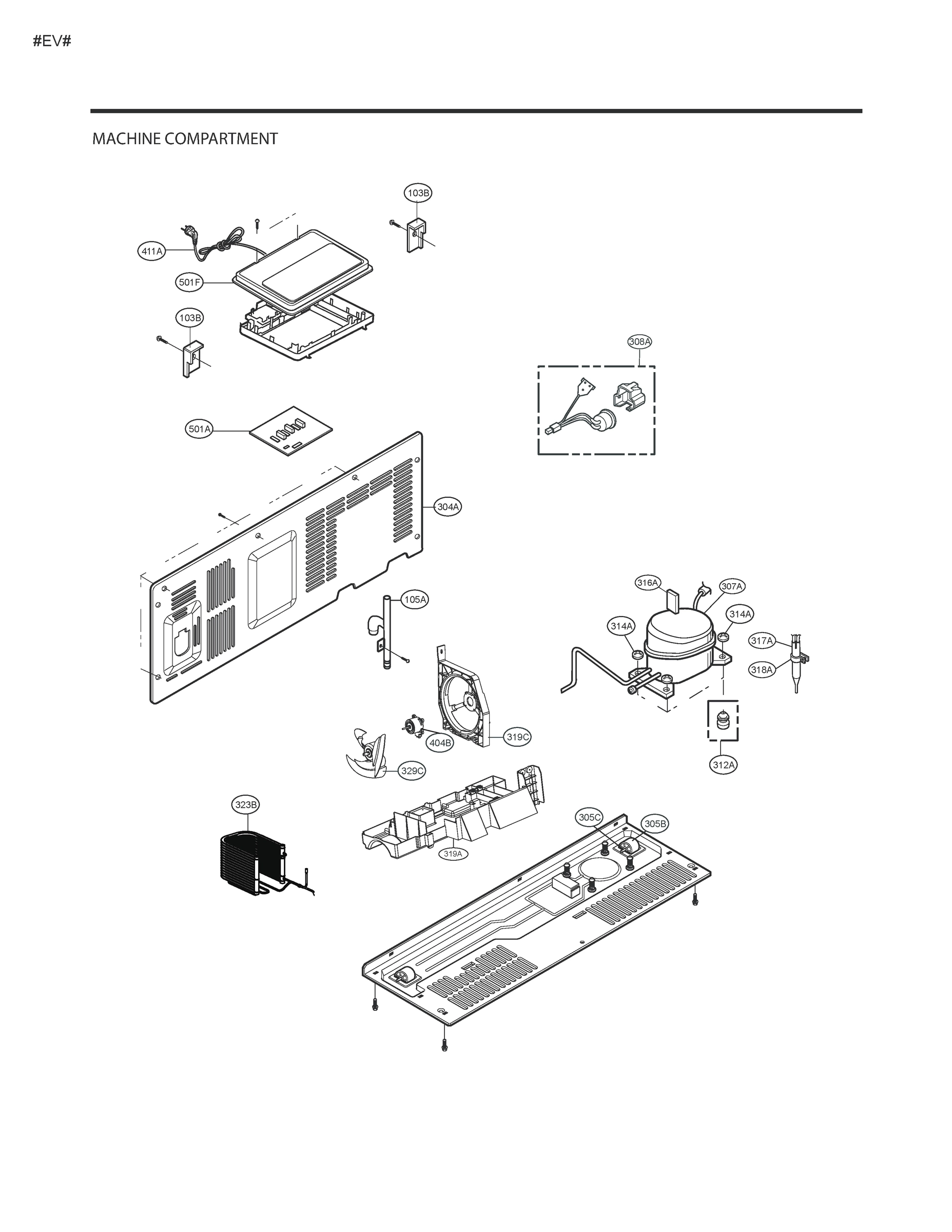 #EV#

MACHINE COMPARTMENT

103B
411A
501F
103B
308A
501A
304A
316A
307A
314A
314A
317A
318A
105A
319C
404B
329C
312A
323B
305C
305B
319A