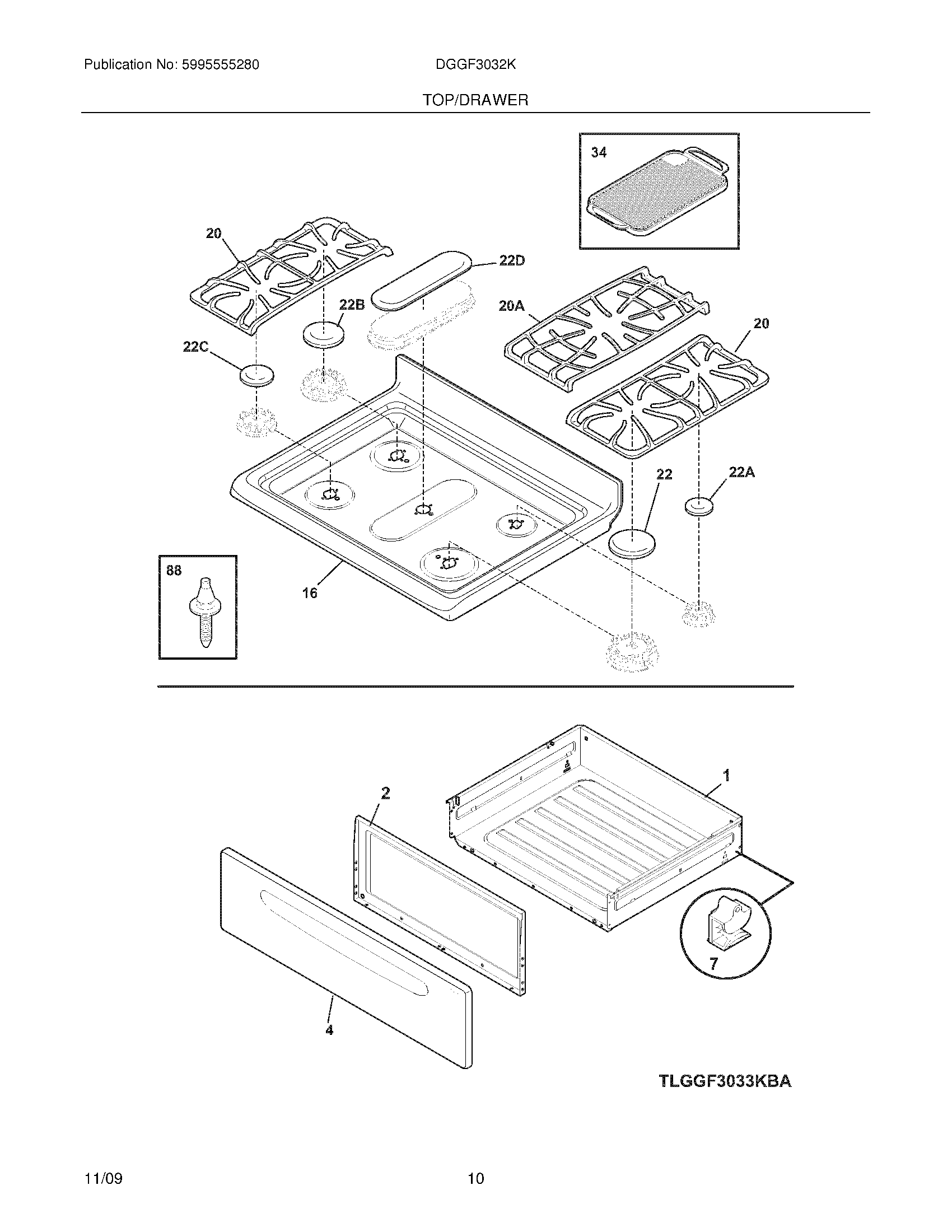 Publication No: 5995555280

DGGF3032K

TOP/DRAWER

34

20

22D

22B

20A

20

22C

22

22A

88

16

1

2

7

4

TLGGF3033KBA

11/09

10