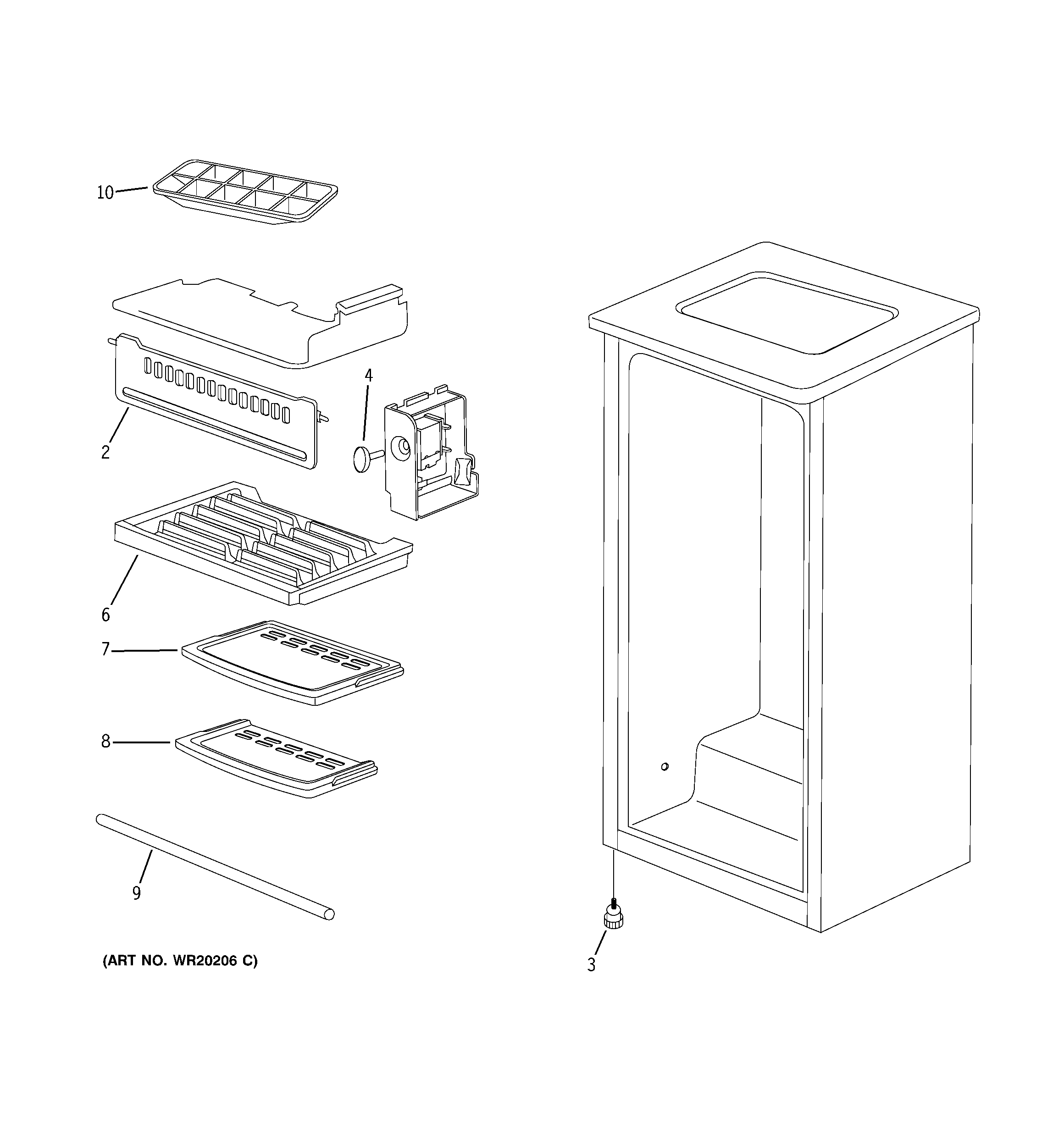 10

4

2

6

7

8

9

(ART NO. WR20206 C)

3