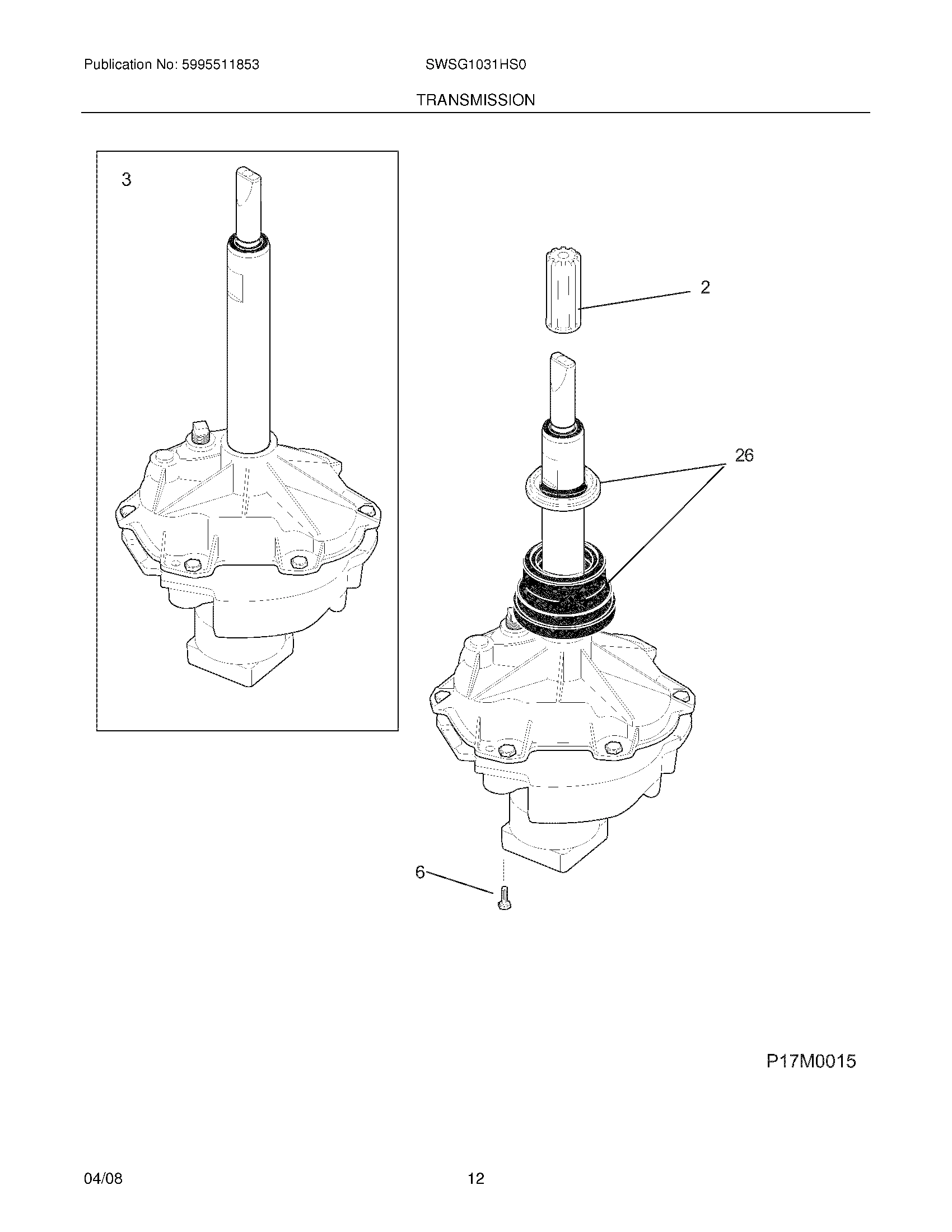 Publication No: 5995511853

SWSG1031HS0

TRANSMISSION

3

2

26

6

P17M0015

04/08

12