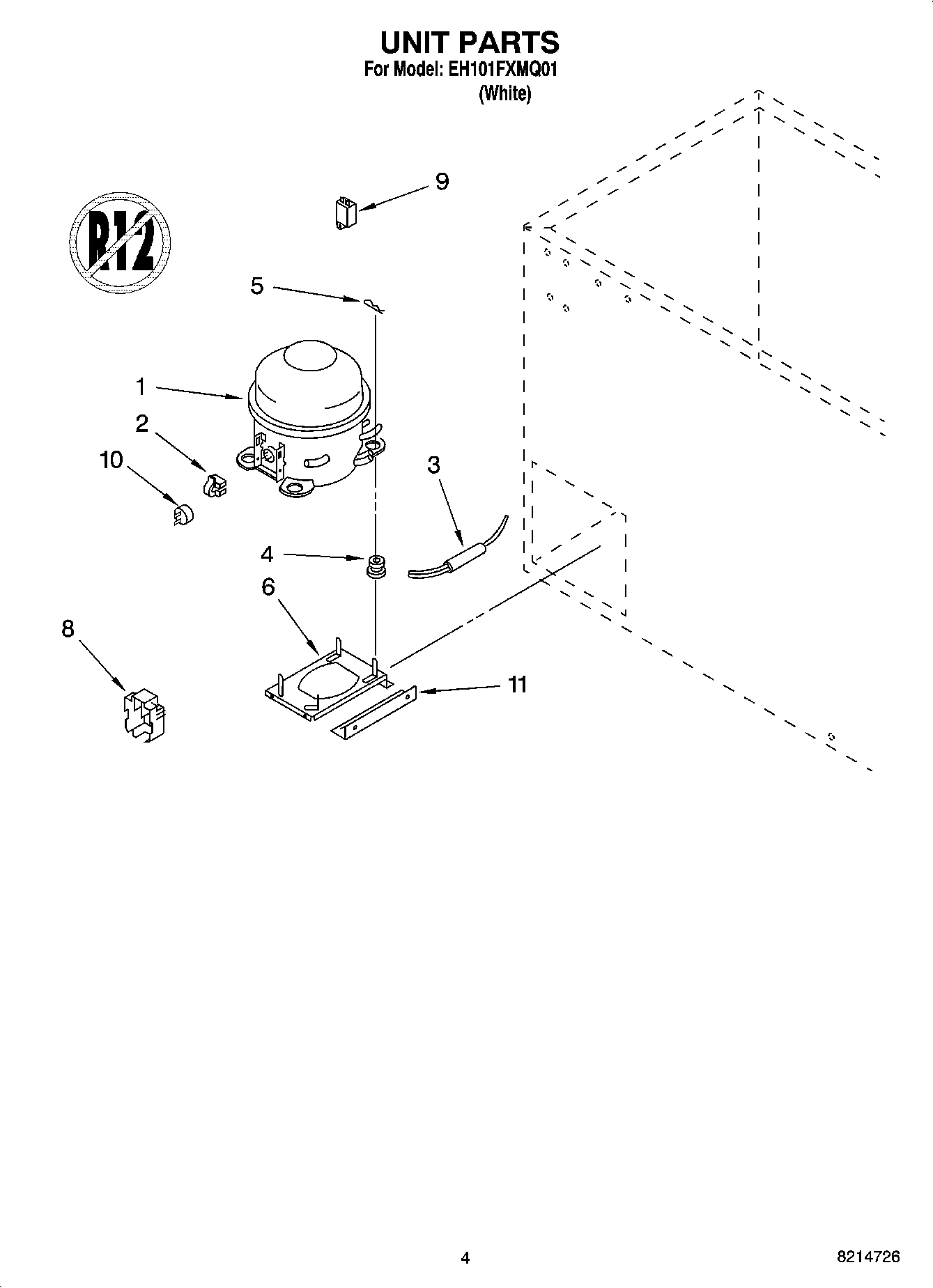 UNIT PARTS
For Model: EH101FXMQ01
(White)

R12

9
5
1
2
10
3
4
6
8
11

4

8214726