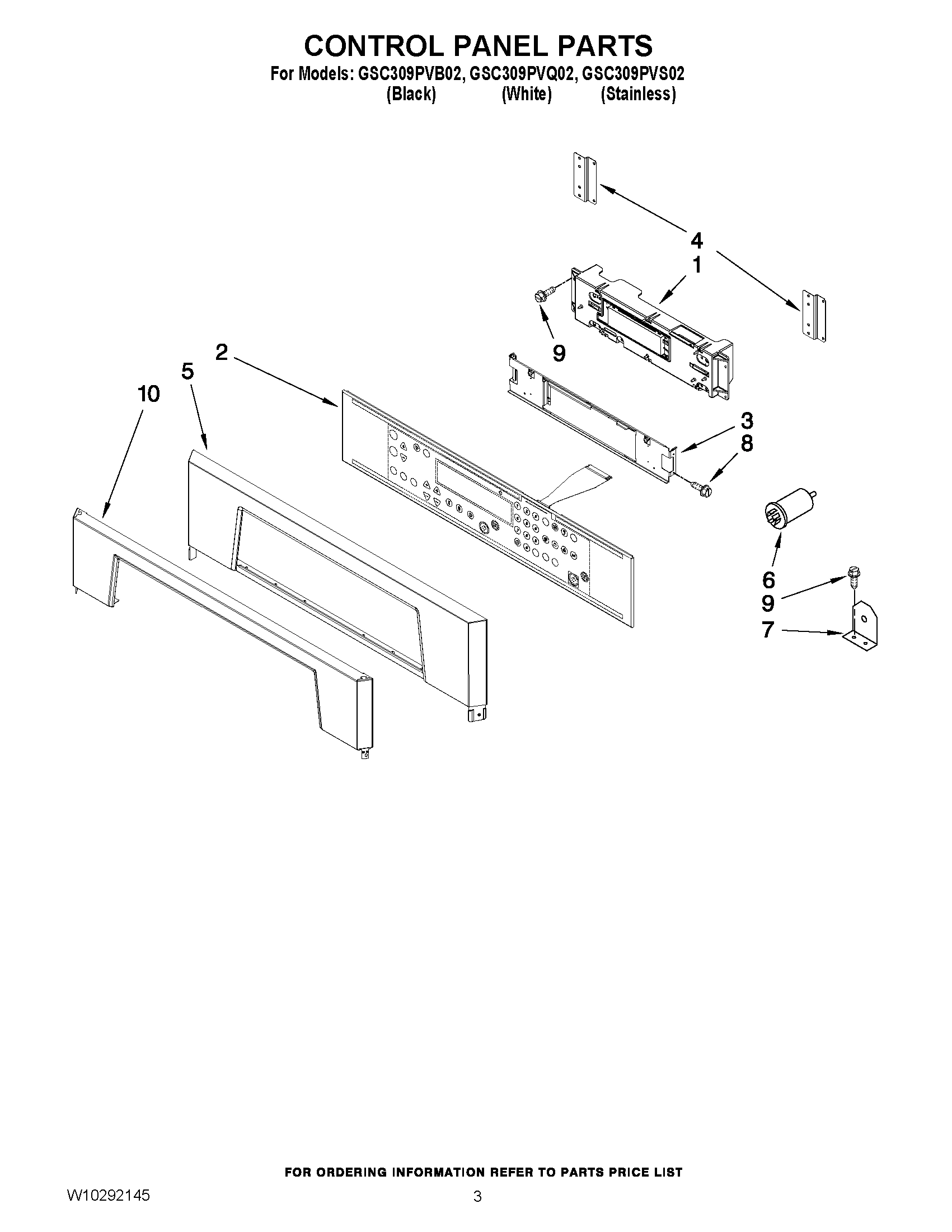 CONTROL PANEL PARTS

For Models: GSC309PVB02, GSC309PVQ02, GSC309PVS02
(Black) (White) (Stainless)

4
1
9
2
5
10
3
8
6
9
7

FOR ORDERING INFORMATION REFER TO PARTS PRICE LIST

W10292145

3