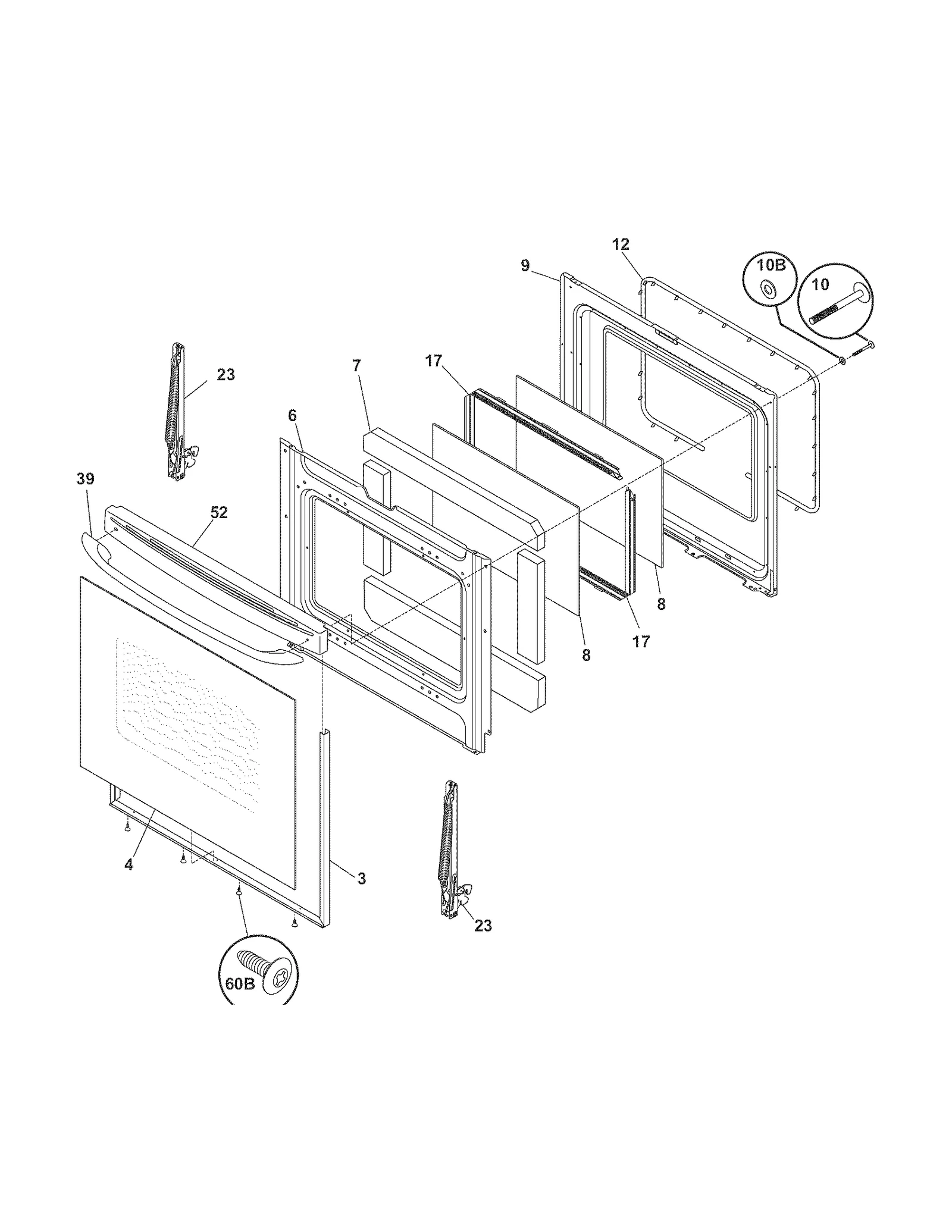 12
9
10B
10
23
7
17
6
39
52
8
17
8
4
3
23
60B