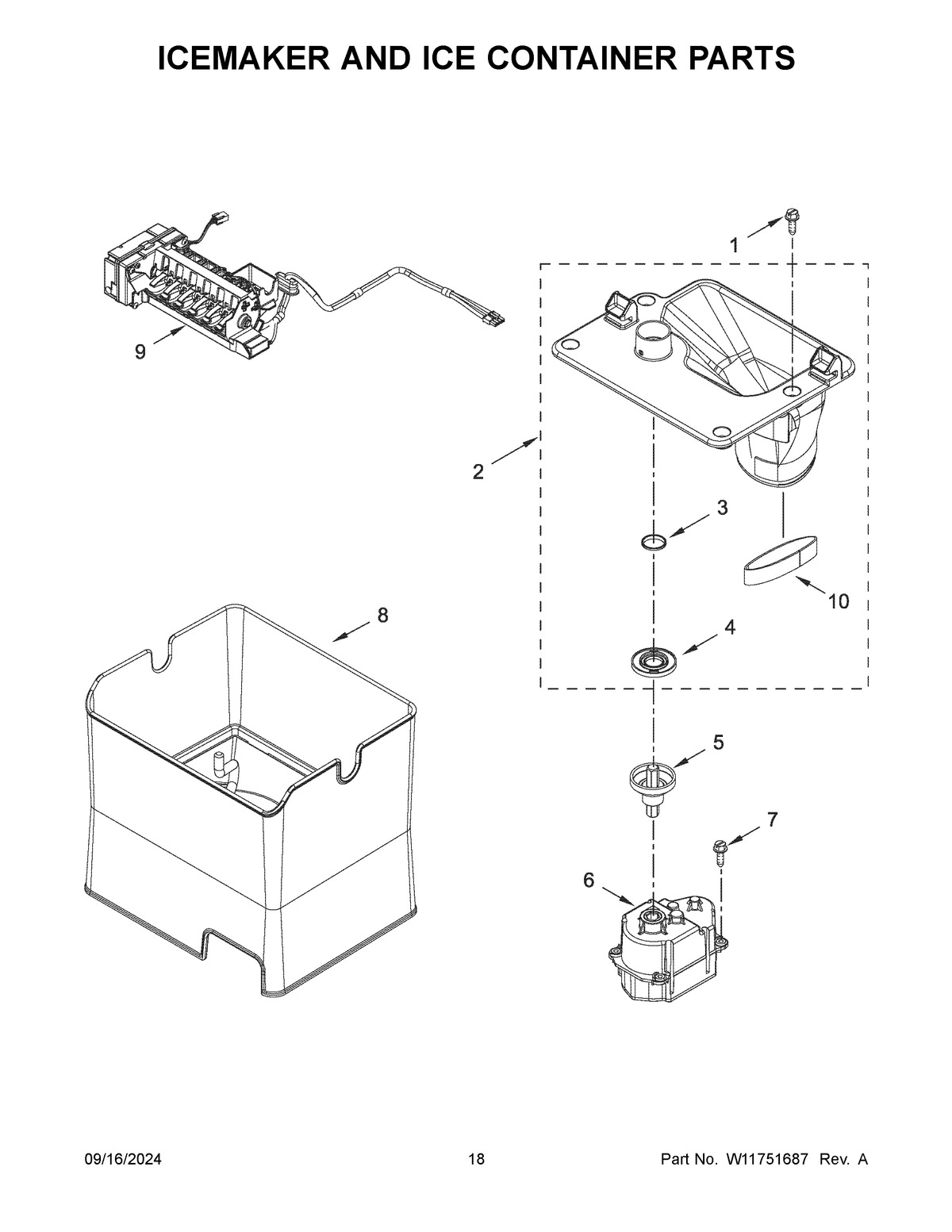 ICEMAKER AND ICE CONTAINER PARTS

1

9

2

3

10

8

4

5

7

6

09/16/2024

18

Part No. W11751687 Rev. A