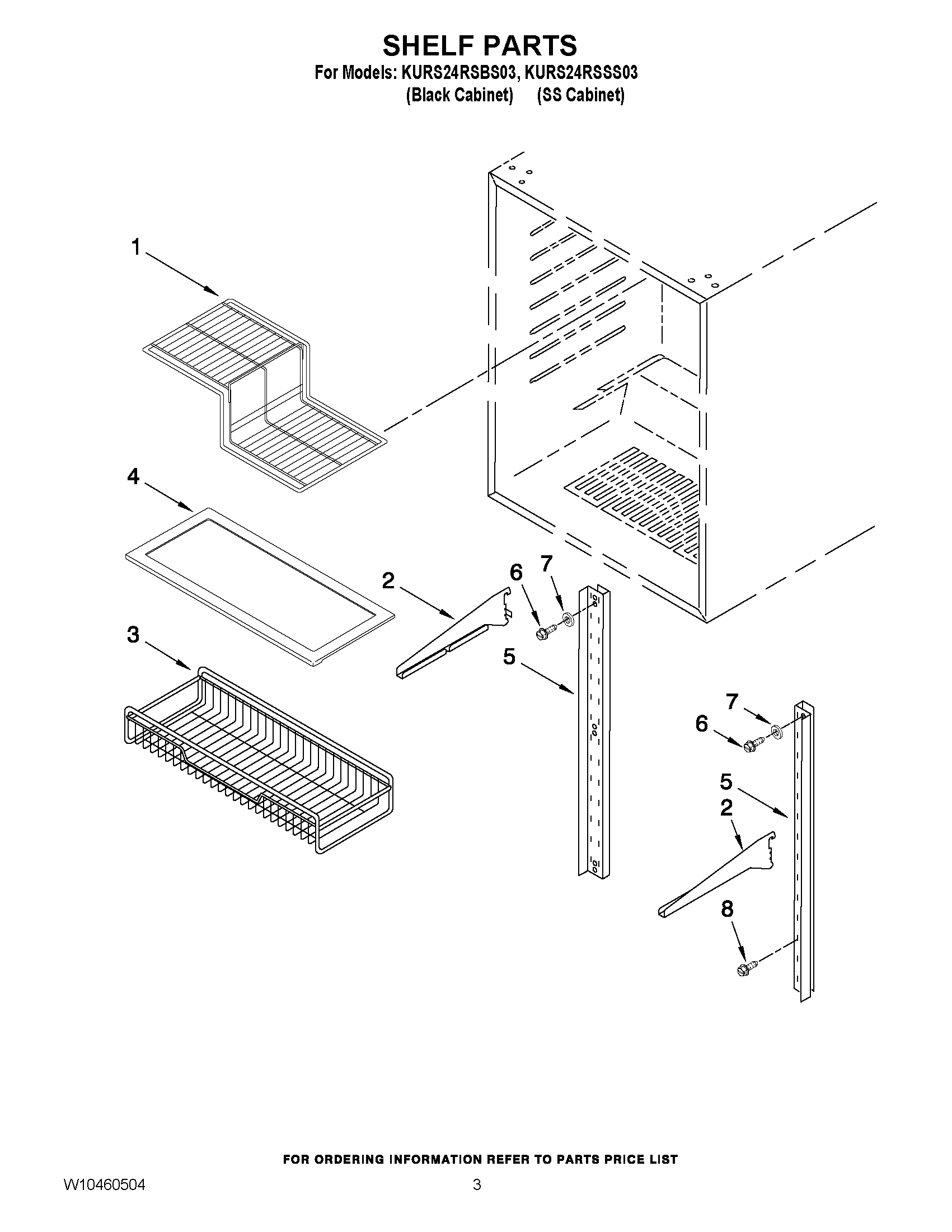 SHELF PARTS

For Models: KURS24RSBS03, KURS24RSSS03
(Black Cabinet) (SS Cabinet)

1

4

2

6

7

3

5

7

6

5

2

8

FOR ORDERING INFORMATION REFER TO PARTS PRICE LIST

W10460504

3