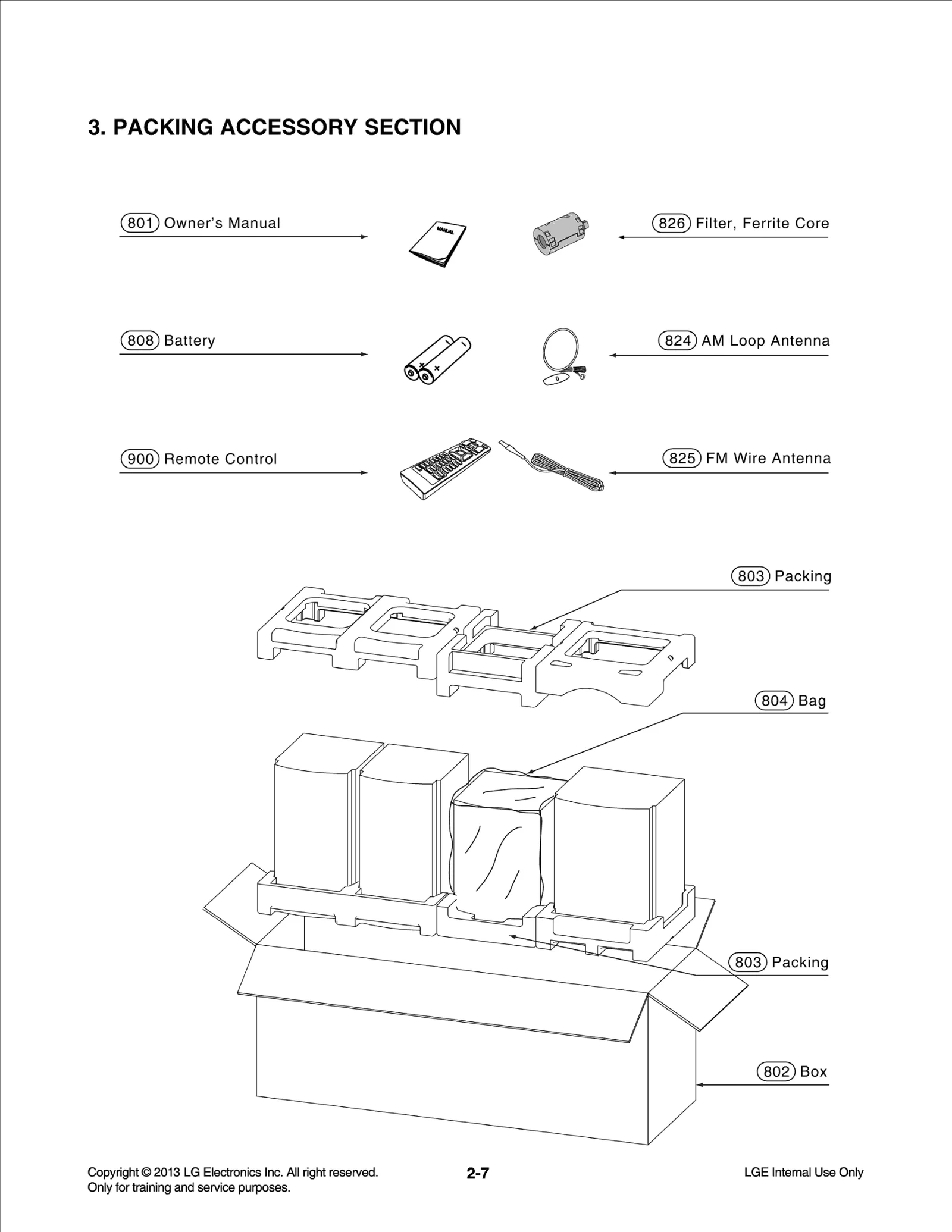 3. PACKING ACCESSORY SECTION

801 Owner's Manual

MANUAL

826 Filter, Ferrite Core

808 Battery

824 AM Loop Antenna

900 Remote Control

825 FM Wire Antenna

803 Packing

804 Bag

803 Packing

802 Box

Copyright © 2013 LG Electronics Inc. All right reserved.
Only for training and service purposes.

2-7

LGE Internal Use Only