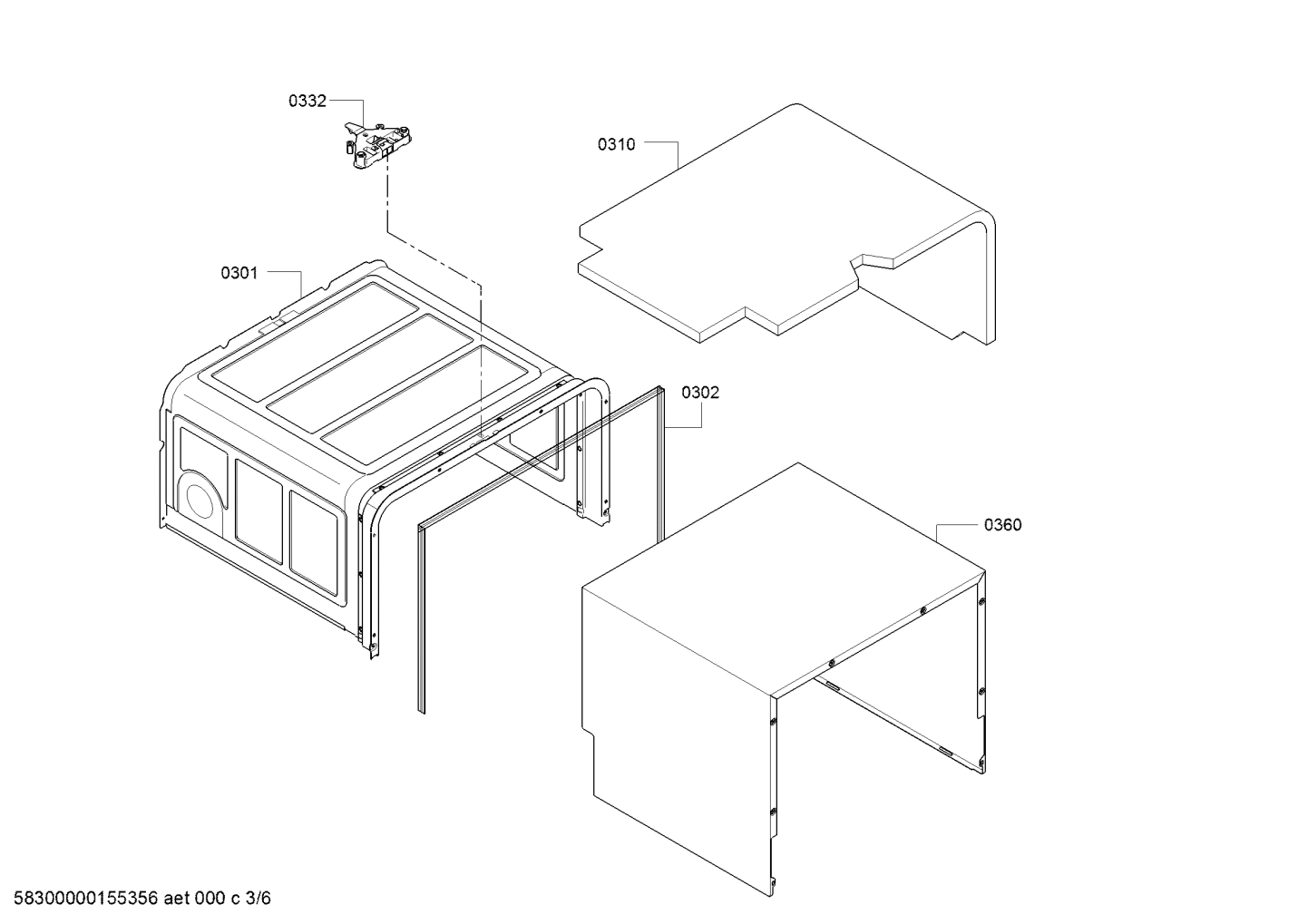 0332

0310

0301

0302

0360

58300000155356 aet 000 c 3/6