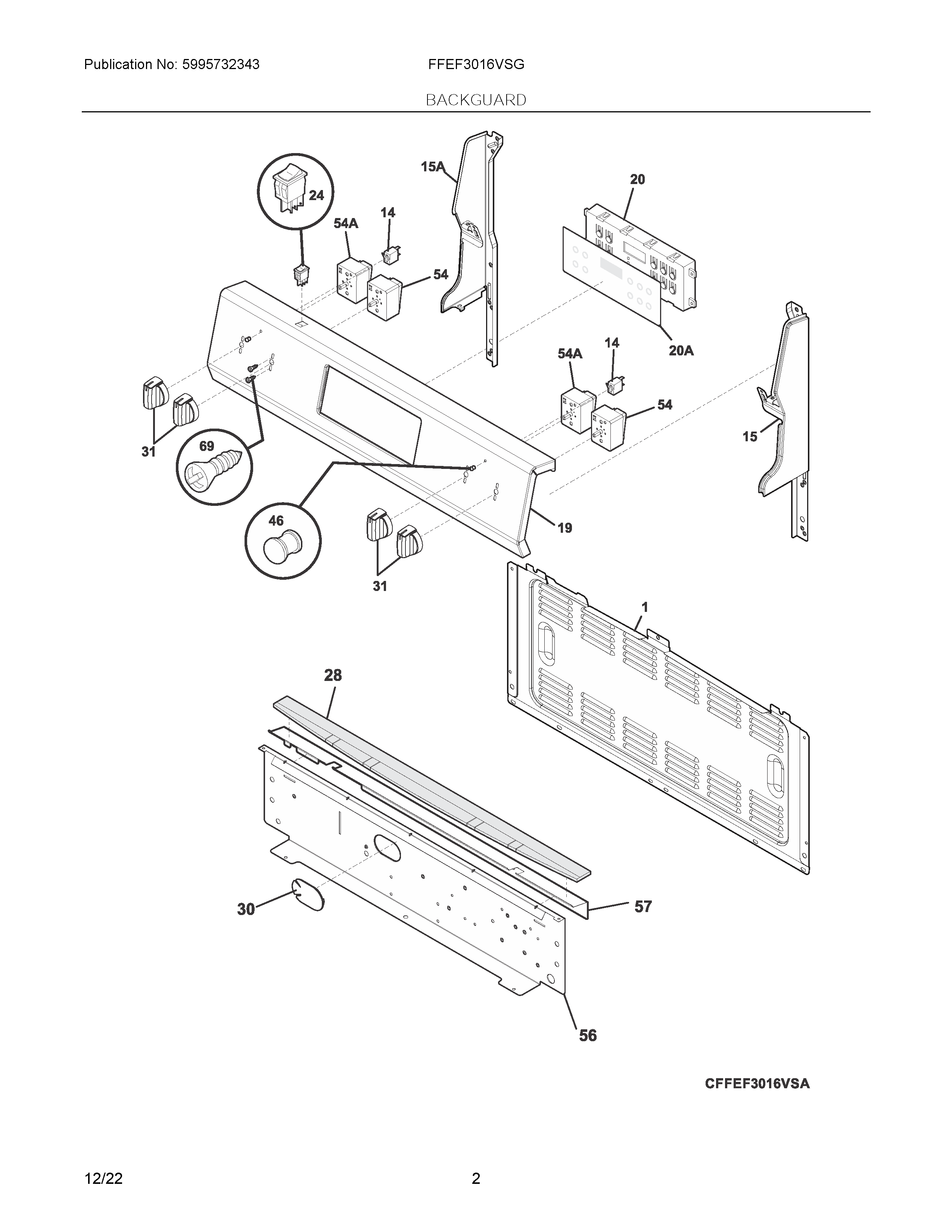 Publication No: 5995732343

FFEF3016VSG

BACKGUARD

15A

20

24

54A

14

54

20A

54A

14

54

15

31

69

46

19

31

1

28

30

57

56

CFFEF3016VSA

12/22

2