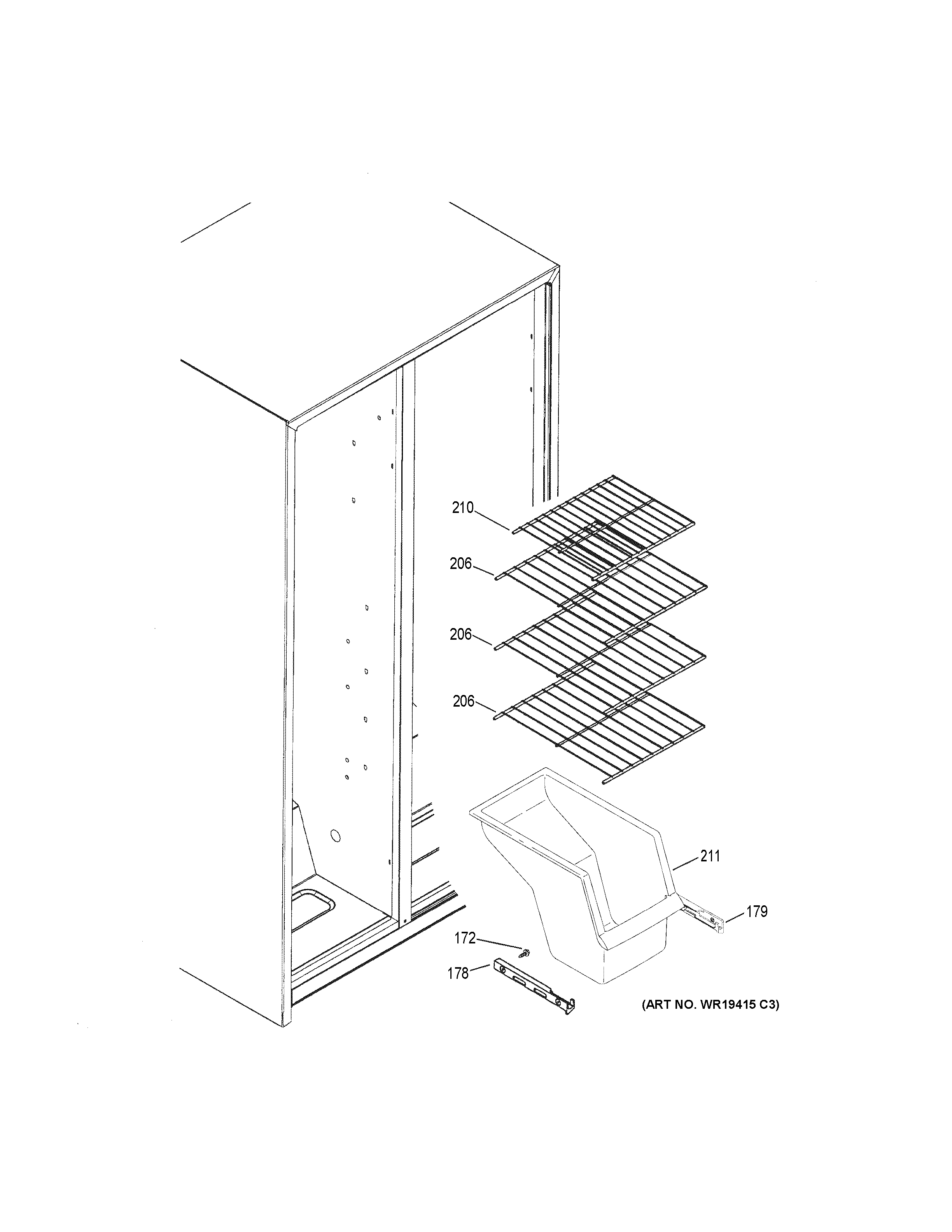 210
206
206
206
211
179
172
178
(ART NO. WR19415 C3)