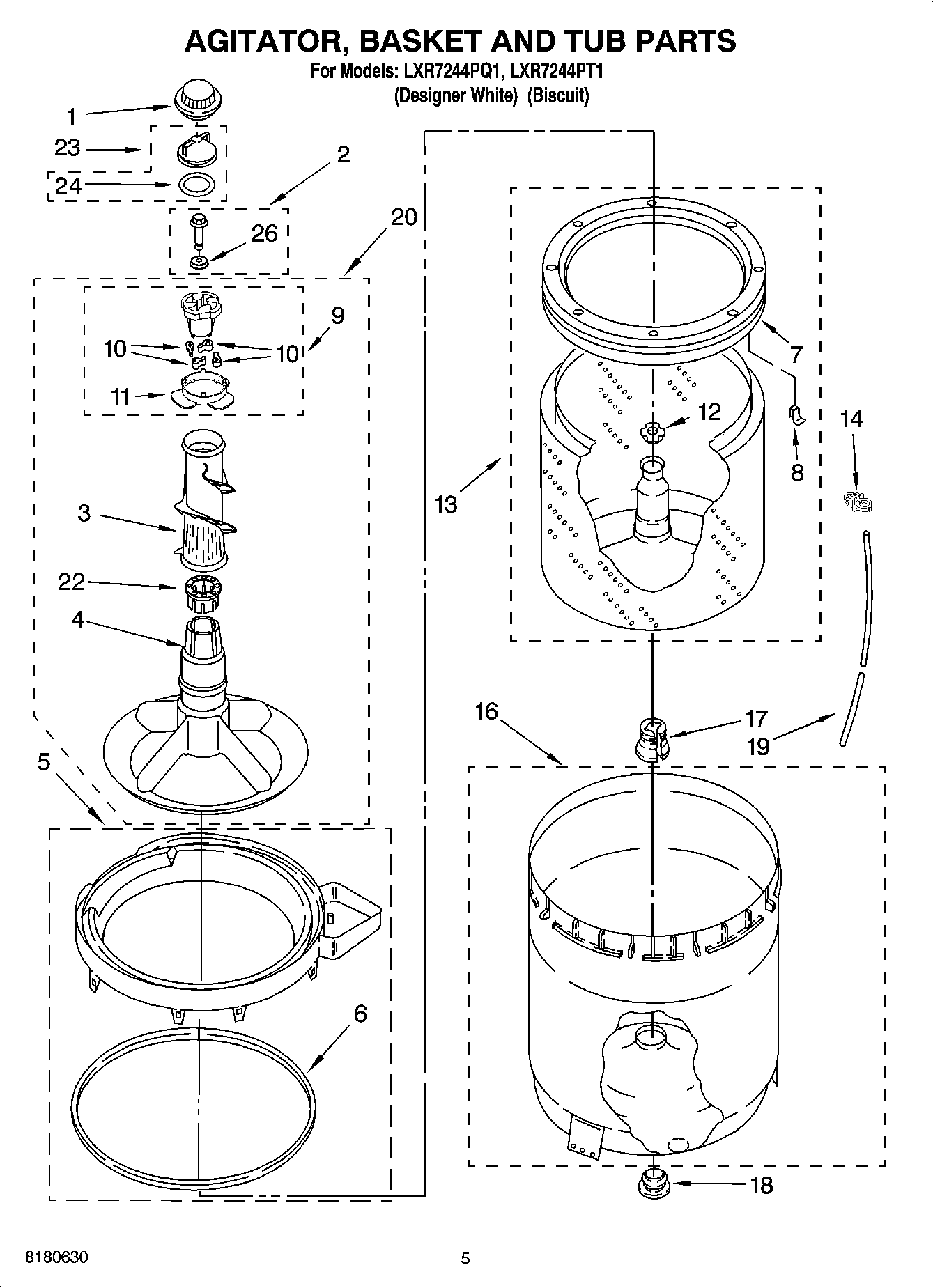 AGITATOR, BASKET AND TUB PARTS

For Models: LXR7244PQ1, LXR7244PT1
(Designer White) (Biscuit)

1
23
24
2
26
20
9
10
10
11
3
22
4
5
6
7
12
8
14
13
16
17
19
18

8180630

5