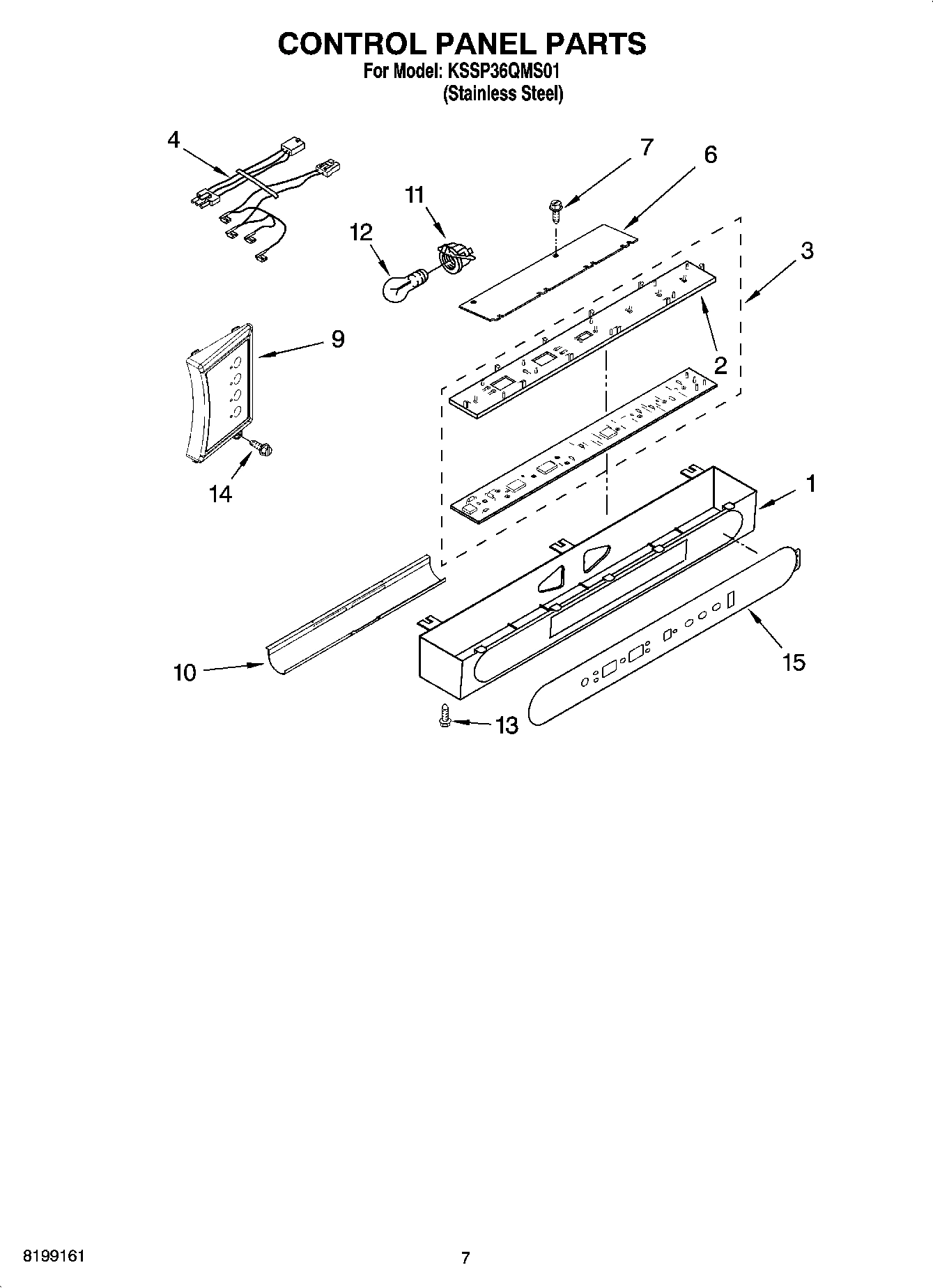 CONTROL PANEL PARTS
For Model: KSSP36QMS01
(Stainless Steel)

4
7
6
11
12
3
9
2
14
1
10
15
13

8199161
7