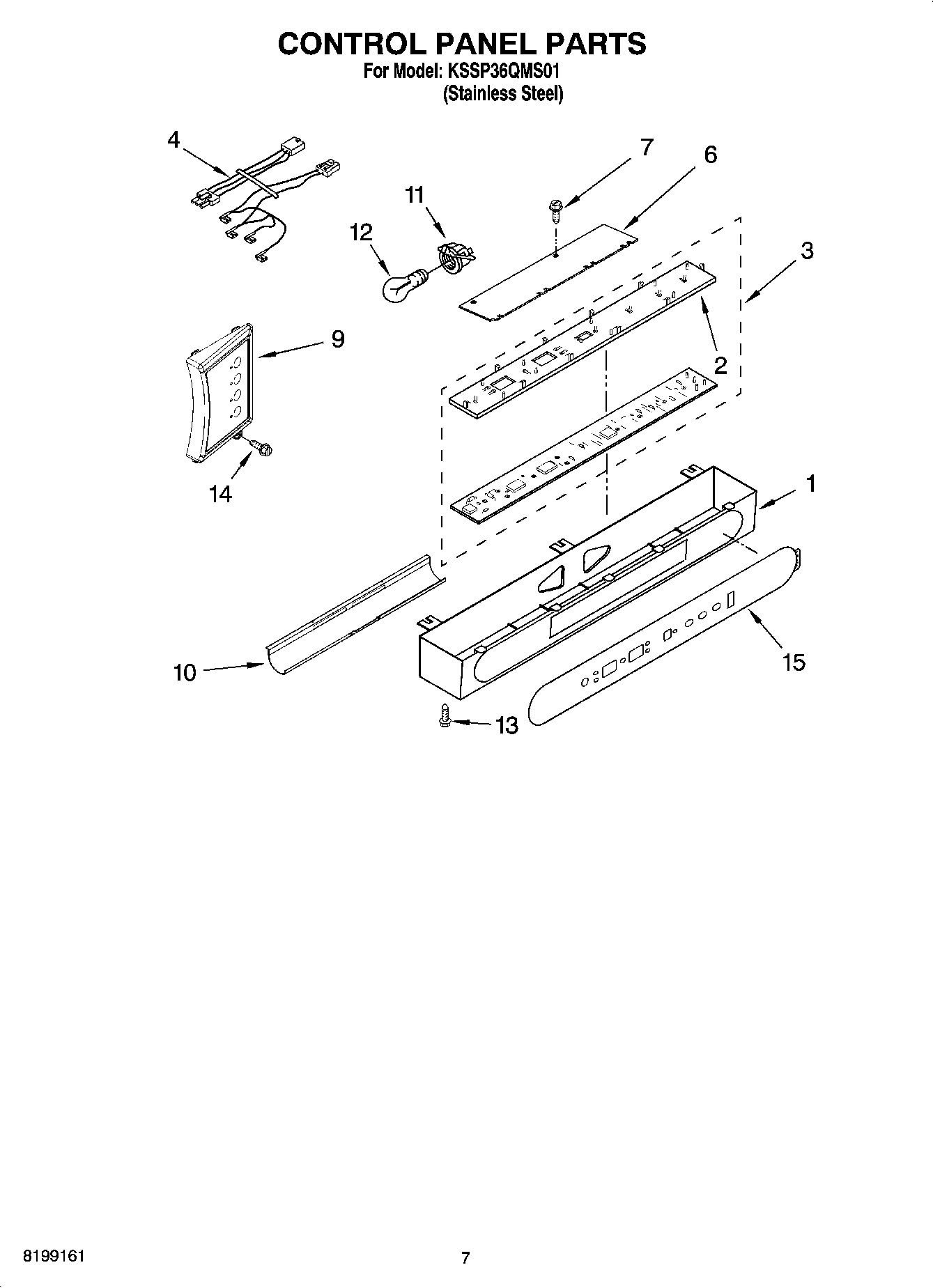 CONTROL PANEL PARTS
For Model: KSSP36QMS01
(Stainless Steel)

4
7
6
11
12
3
9
2
14
1
10
15
13

8199161
7