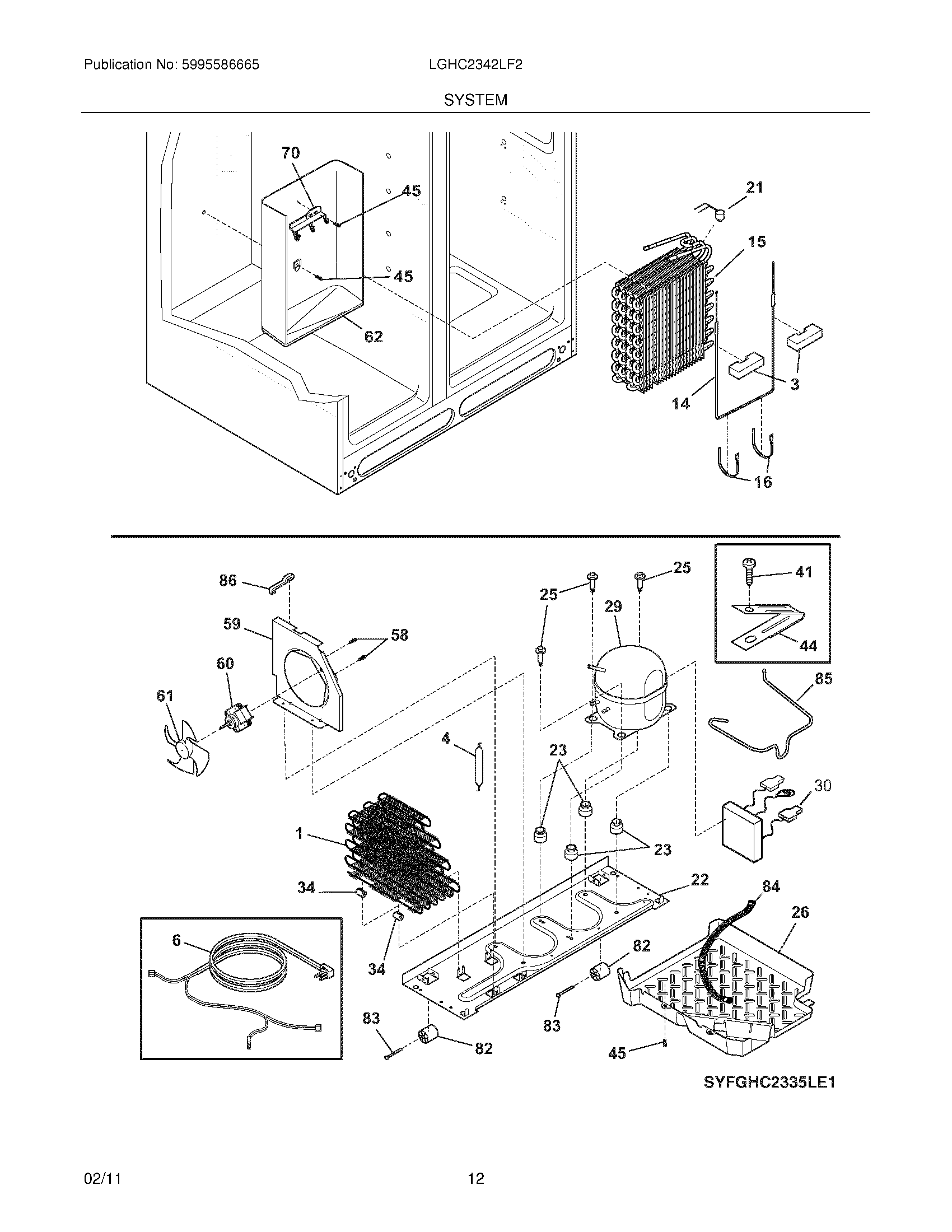 Publication No: 5995586665

LGHC2342LF2

SYSTEM

70
45
45
62
21
15
3
14
16

86
59
58
60
61
25
25
29
41
44
85
4
23
30
1
23
34
22
84
26
6
34
82
83
83
82
45

SYFGHC2335LE1

02/11

12