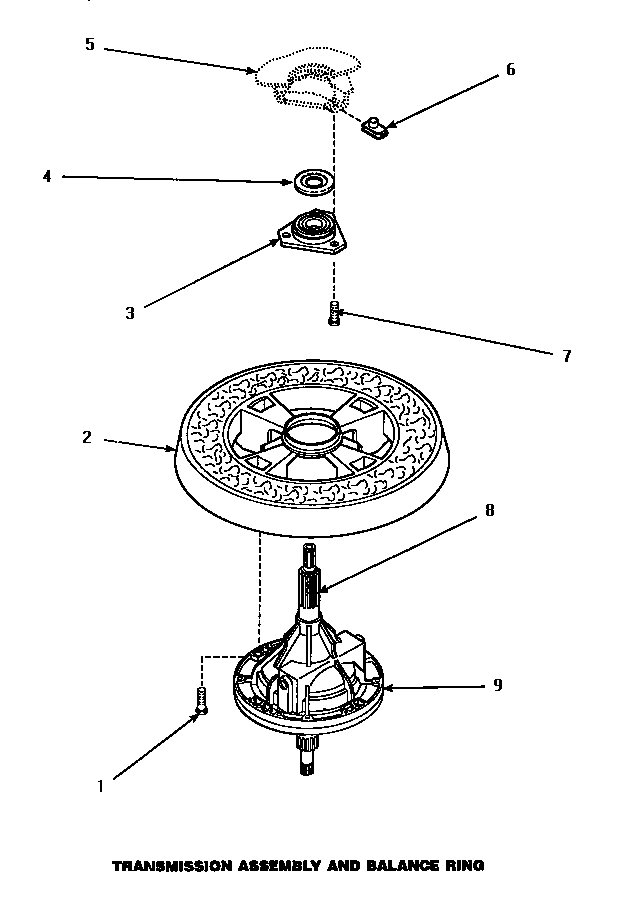 5
6
4
3
7
2
8
9
1

TRANSMISSION ASSEMBLY AND BALANCE RING