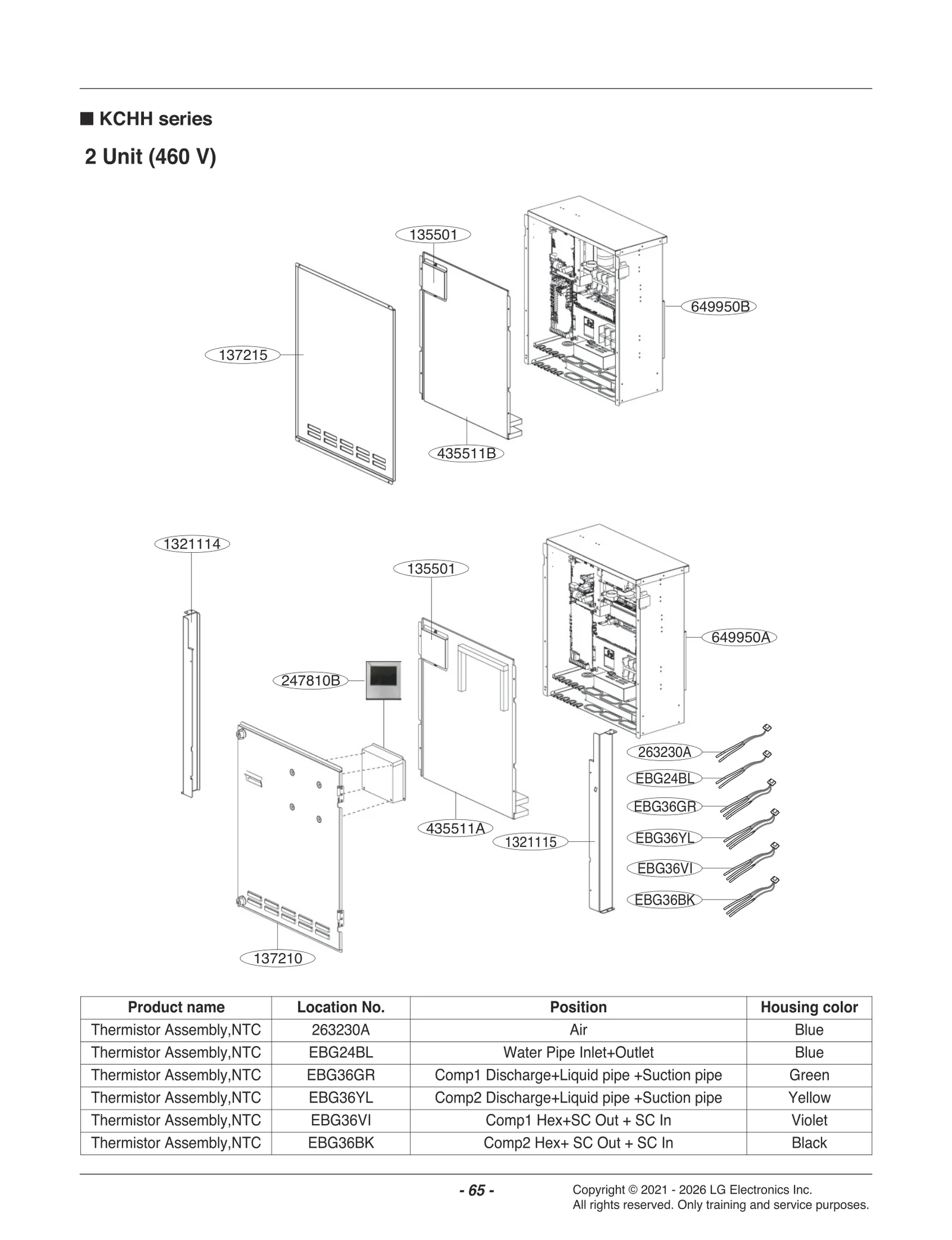 ■ KCHH series

2 Unit (460 V)

135501

649950B

137215

435511B

1321114

135501

649950A

247810B

263230A

EBG24BL

EBG36GR

435511A

1321115

EBG36YL

EBG36VI

EBG36BK

137210

| Product name | Location No. | Position | Housing color |
|---|---|---|---|
| Thermistor Assembly,NTC | 263230A | Air | Blue |
| Thermistor Assembly,NTC | EBG24BL | Water Pipe Inlet+Outlet | Blue |
| Thermistor Assembly,NTC | EBG36GR | Comp1 Discharge+Liquid pipe +Suction pipe | Green |
| Thermistor Assembly,NTC | EBG36YL | Comp2 Discharge+Liquid pipe +Suction pipe | Yellow |
| Thermistor Assembly,NTC | EBG36VI | Comp1 Hex+SC Out + SC In | Violet |
| Thermistor Assembly,NTC | EBG36BK | Comp2 Hex+ SC Out + SC In | Black |

- 65 -

Copyright © 2021 - 2026 LG Electronics Inc.
All rights reserved. Only training and service purposes.