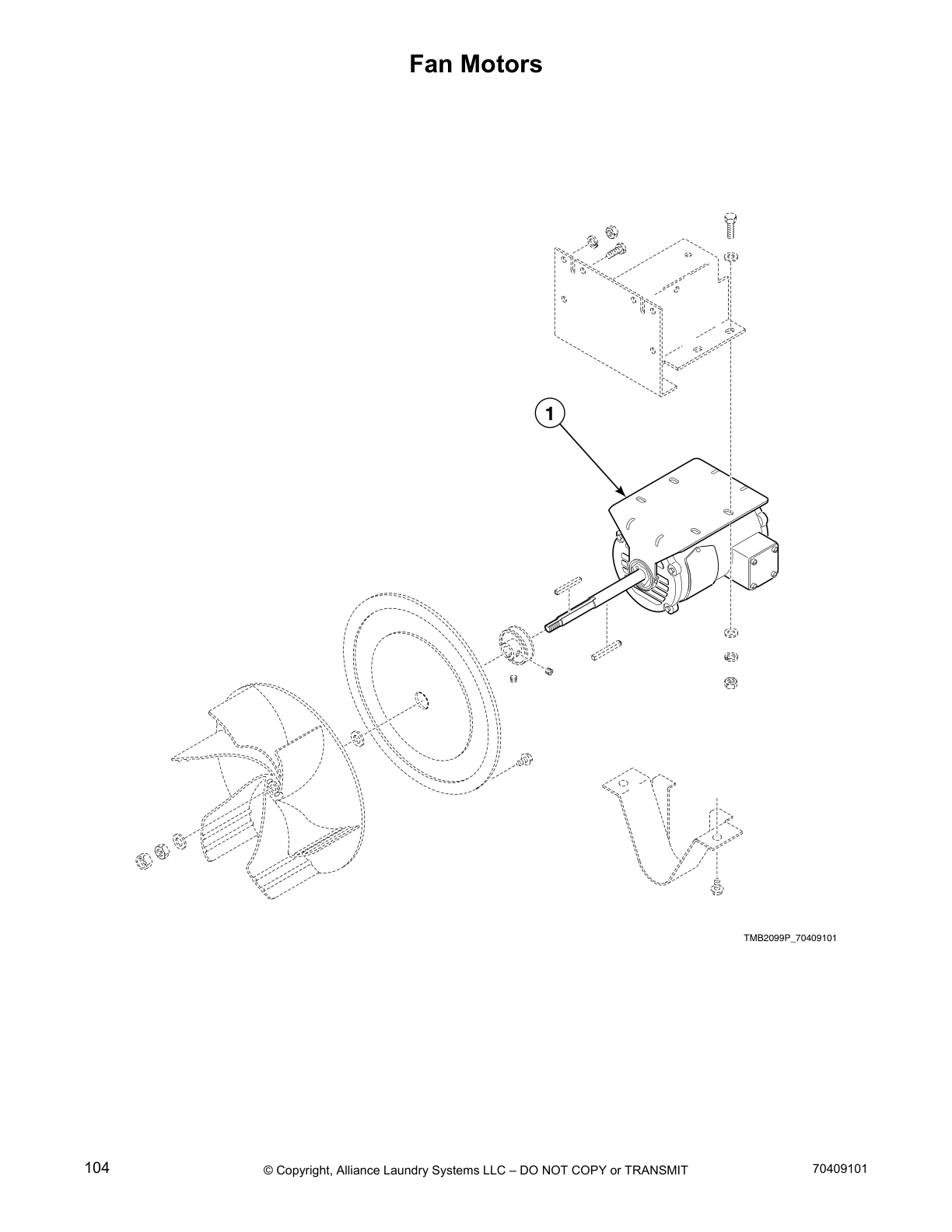 Fan Motors

1

TMB2099P_70409101

104

© Copyright, Alliance Laundry Systems LLC – DO NOT COPY or TRANSMIT

70409101