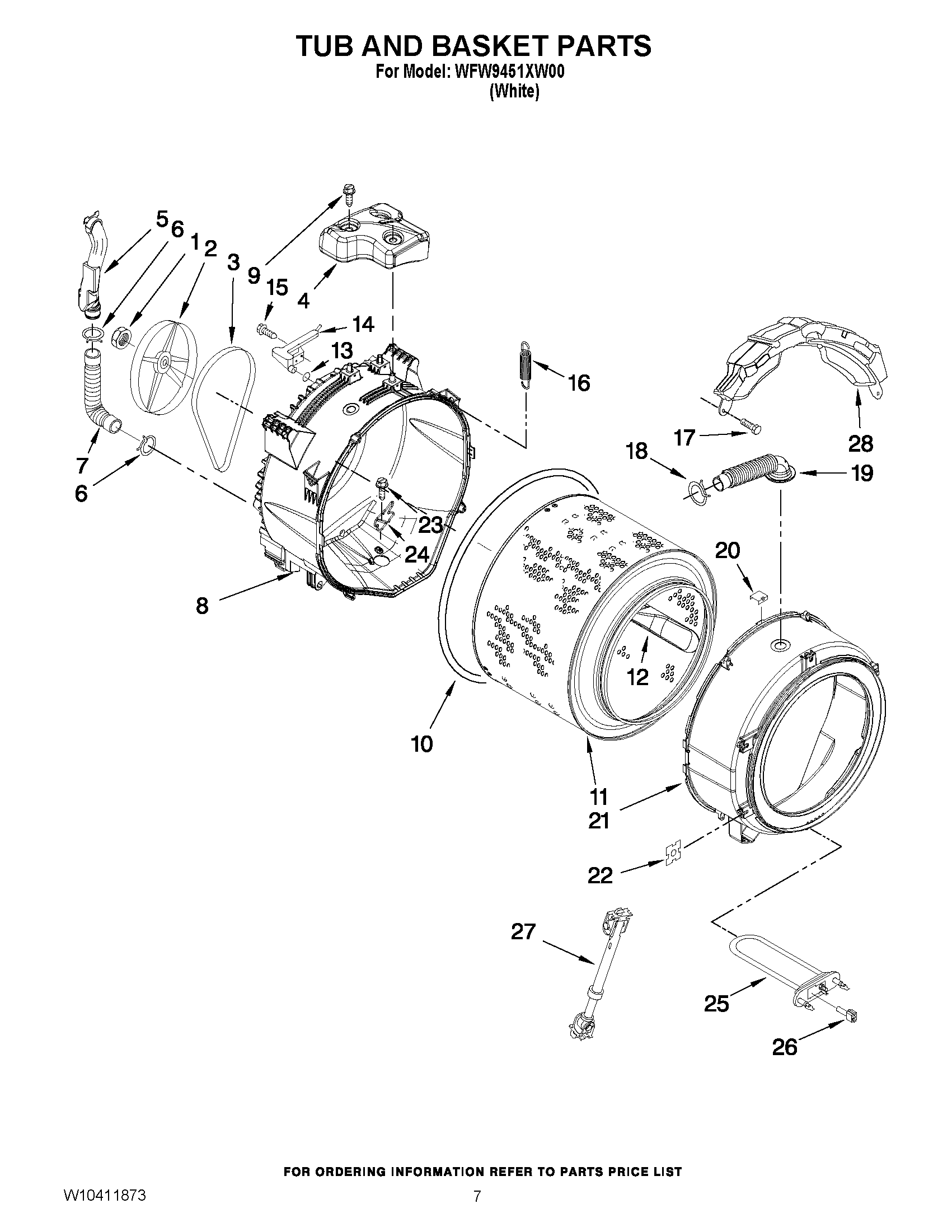 TUB AND BASKET PARTS
For Model: WFW9451XW00
(White)

5 6 1 2 3 9 15 4 14 13 16 7 6 23 24 8 17 28 18 19 20 12 10 11 21 22 27 25 26

FOR ORDERING INFORMATION REFER TO PARTS PRICE LIST

W10411873 7