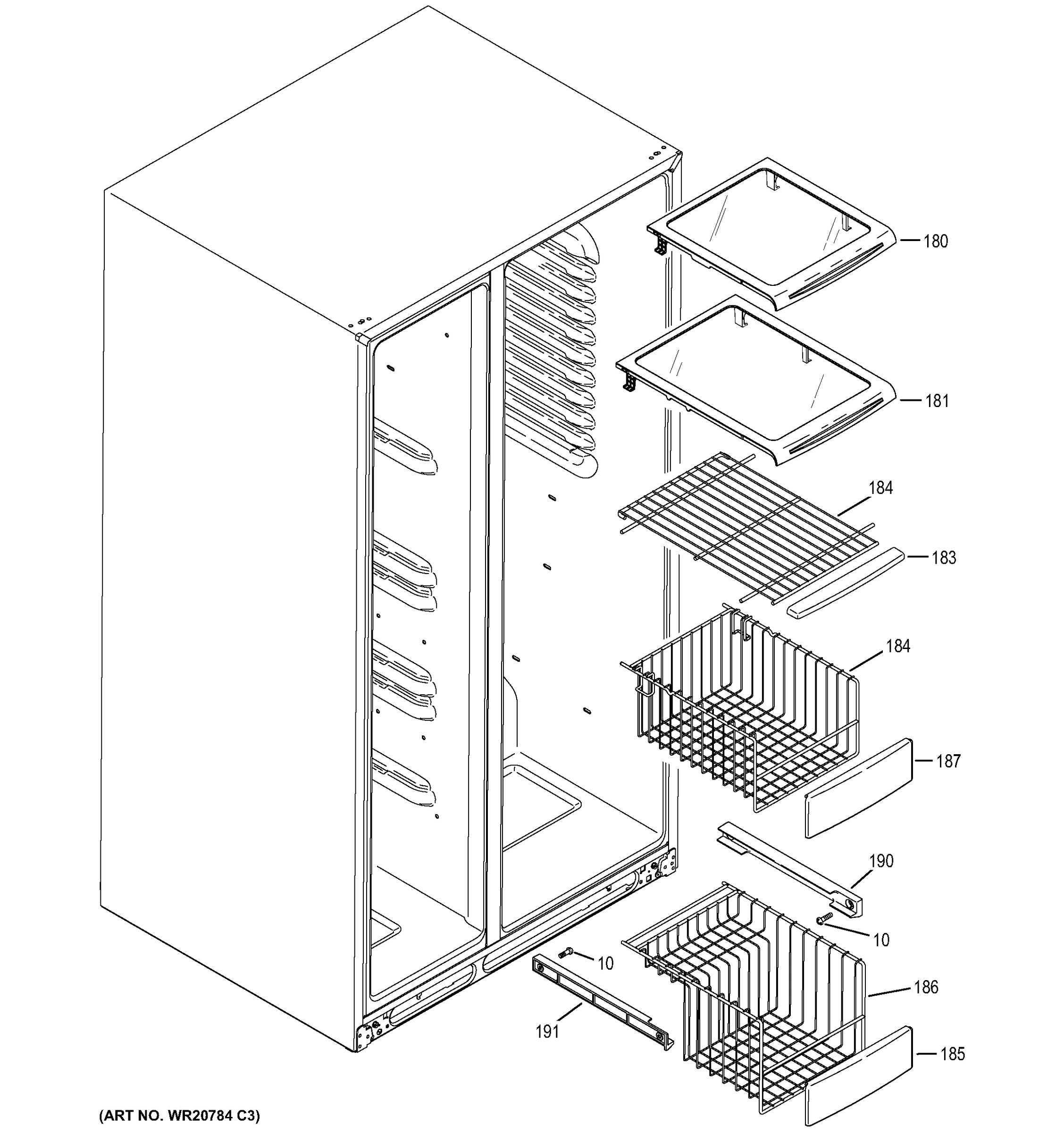 180
181
184
183
184
187
190
10
10
186
191
185
(ART NO. WR20784 C3)