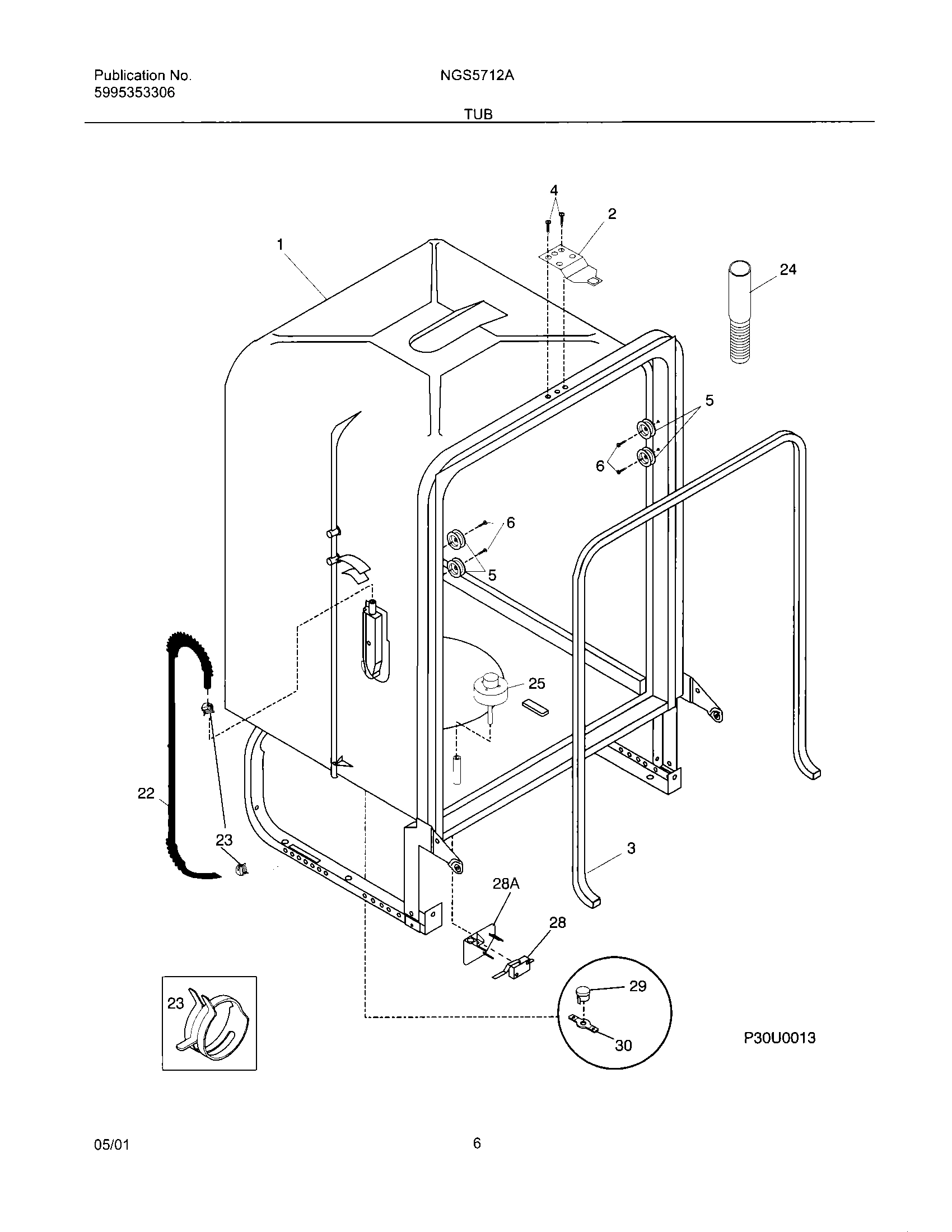 Publication No.
5995353306

NGS5712A

TUB

4
2
1
24
5
6
6
5
25
22
23
3
28A
28
23
29
30
P30U0013

05/01

6