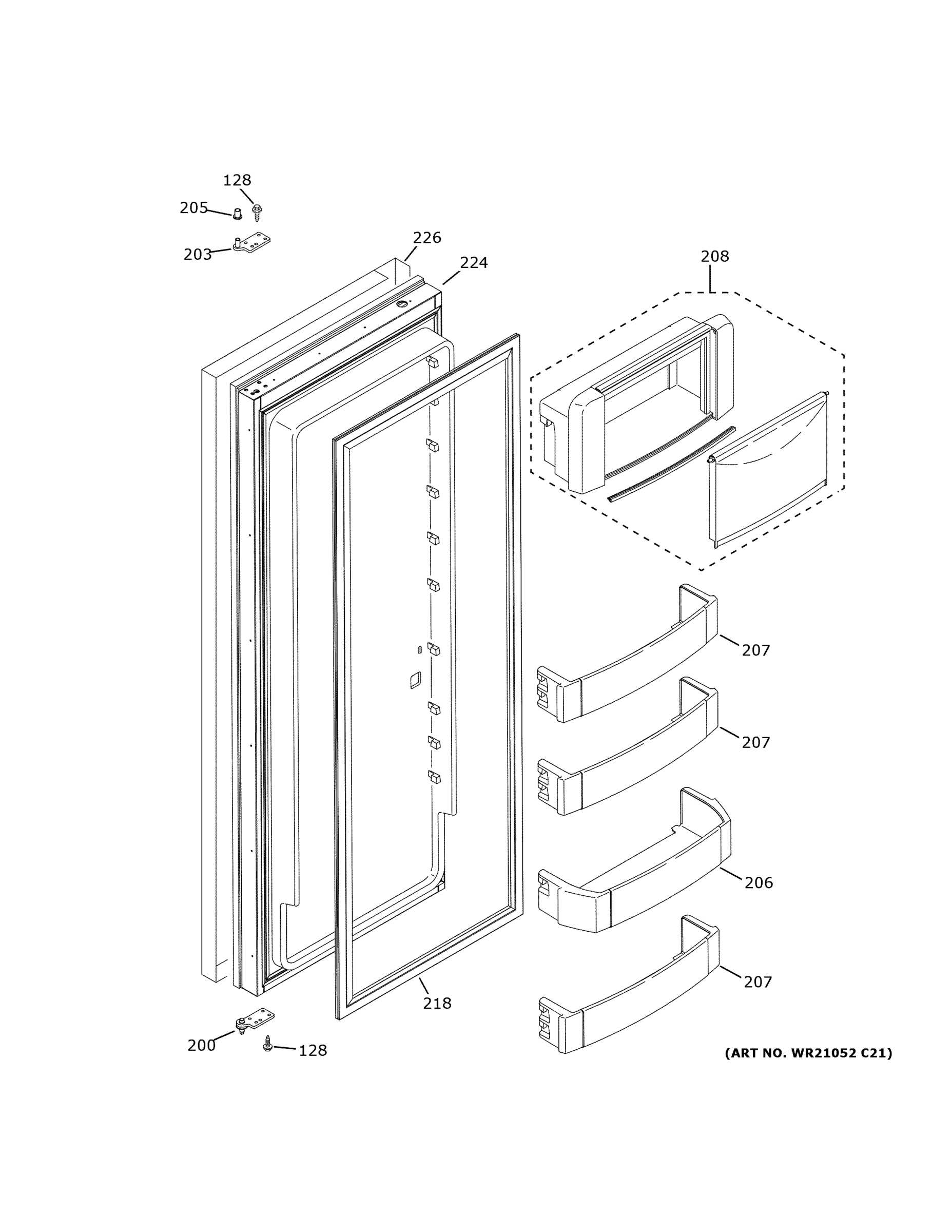 128
205
203
226
224
208
207
207
206
207
218
200
128
(ART NO. WR21052 C21)