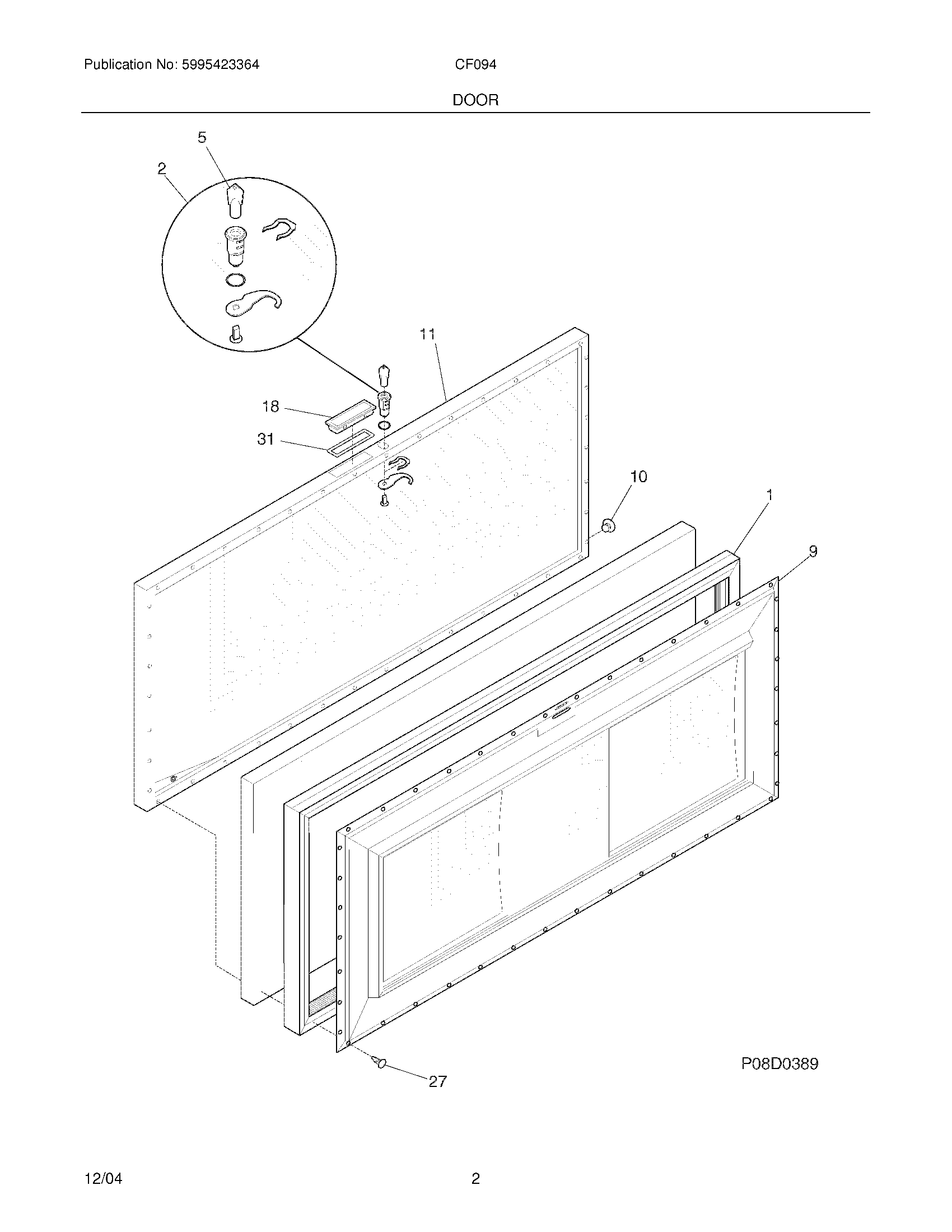 Publication No: 5995423364

CF094

DOOR

5

2

11

18

31

10

1

9

27

P08D0389

12/04

2