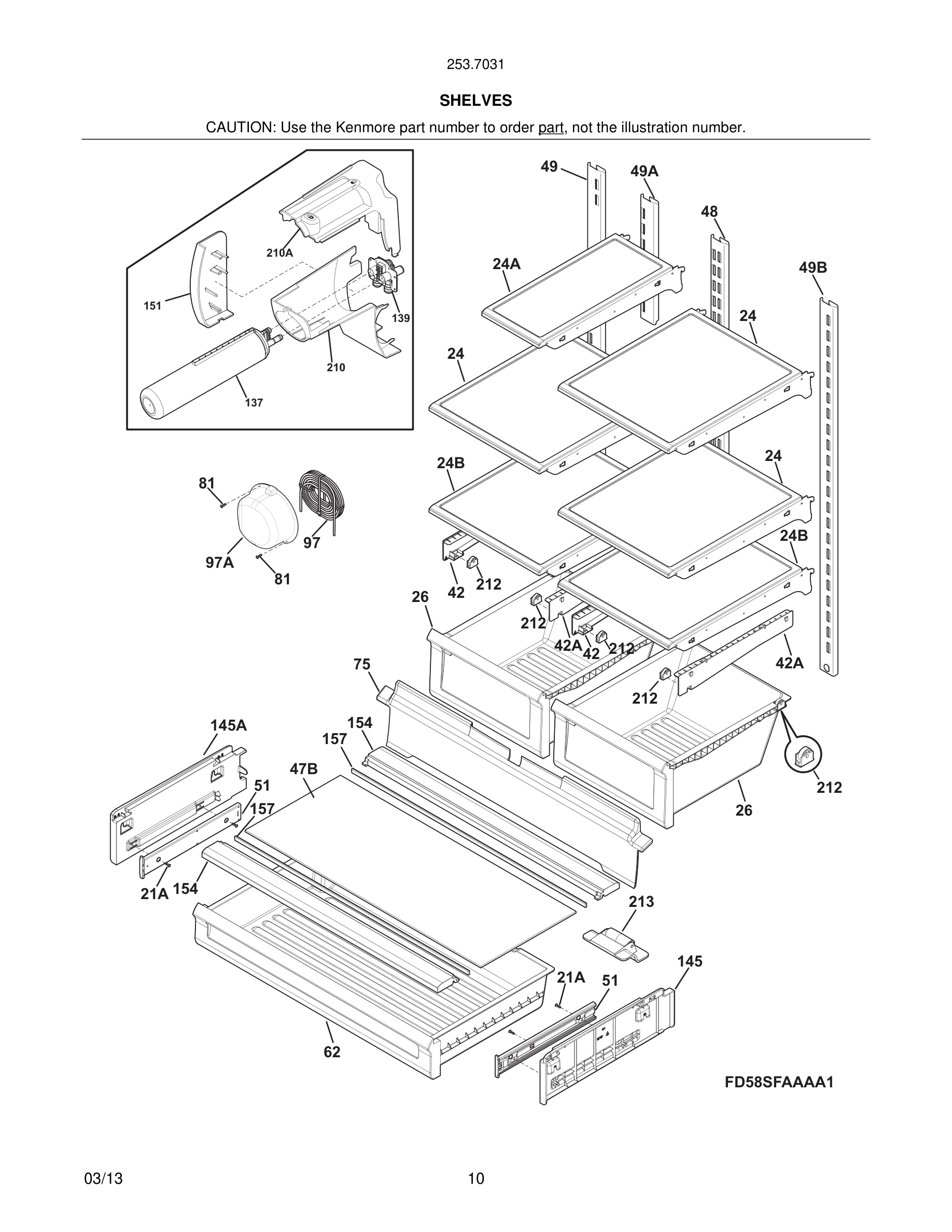 253.7031

SHELVES

CAUTION: Use the Kenmore part number to order part, not the illustration number.

210A
151
139
210
137
49
49A
48
24A
49B
24
24
24B
24
81
97
97A
81
24B
42
212
26
212
42A
42
212
42A
75
212
145A
154
157
47B
51
157
212
26
21A
154
213
145
21A
51
62
FD58SFAAAA1

03/13
10