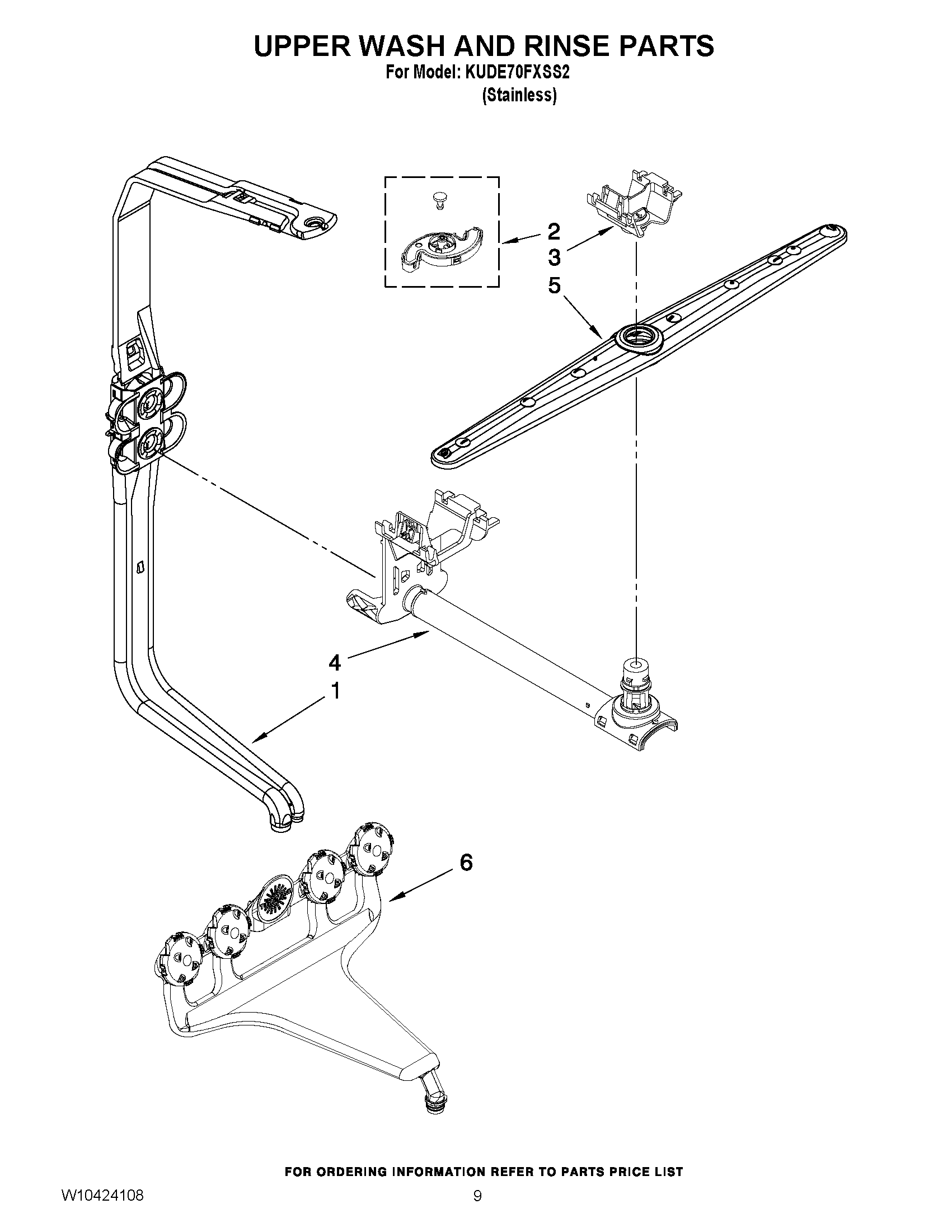 UPPER WASH AND RINSE PARTS
For Model: KUDE70FXSS2
(Stainless)

2
3
5

4
1

6

FOR ORDERING INFORMATION REFER TO PARTS PRICE LIST

W10424108

9