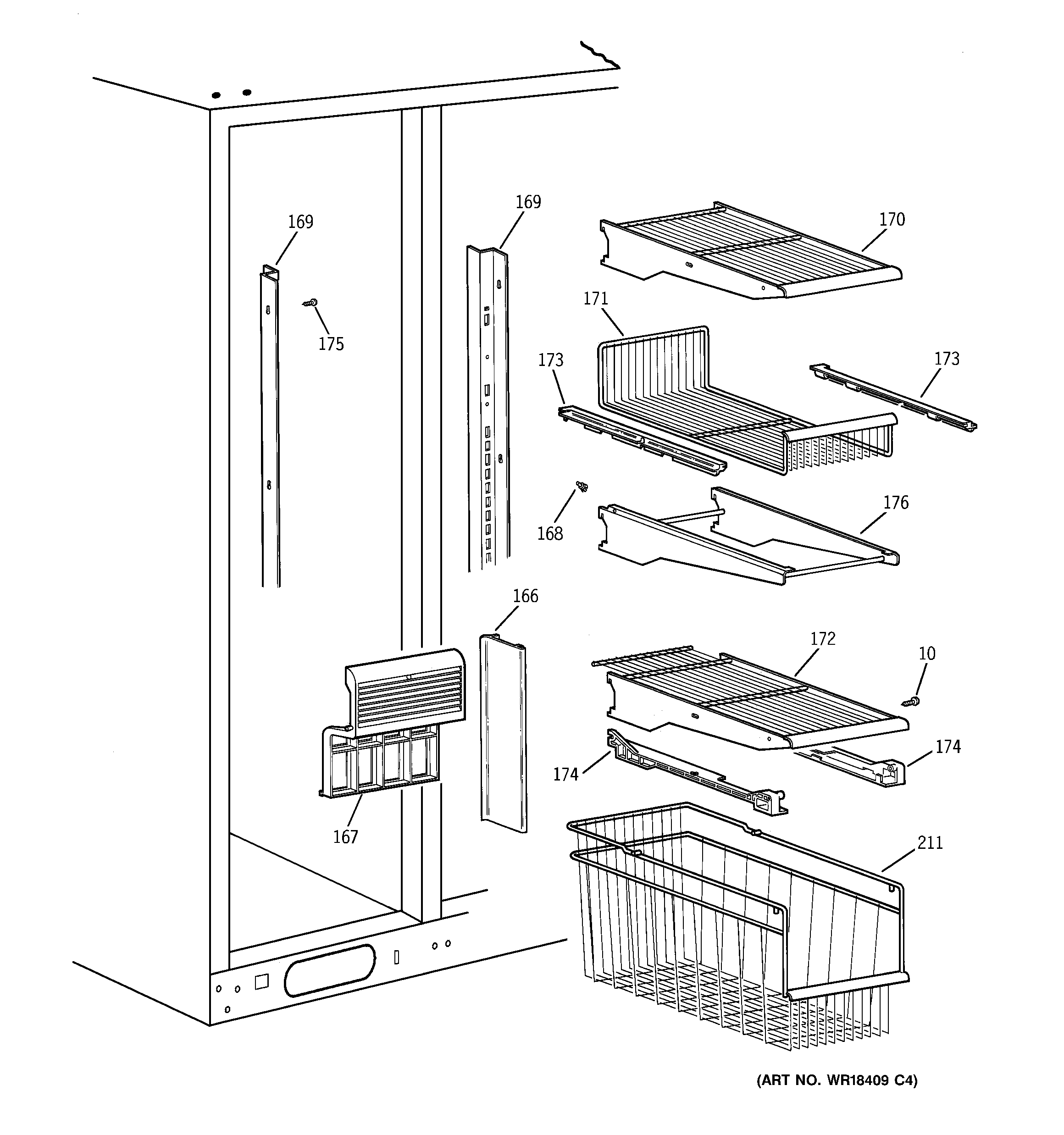 169
169
170
175
171
173
173
168
176
166
172
10
174
174
167
211
(ART NO. WR18409 C4)