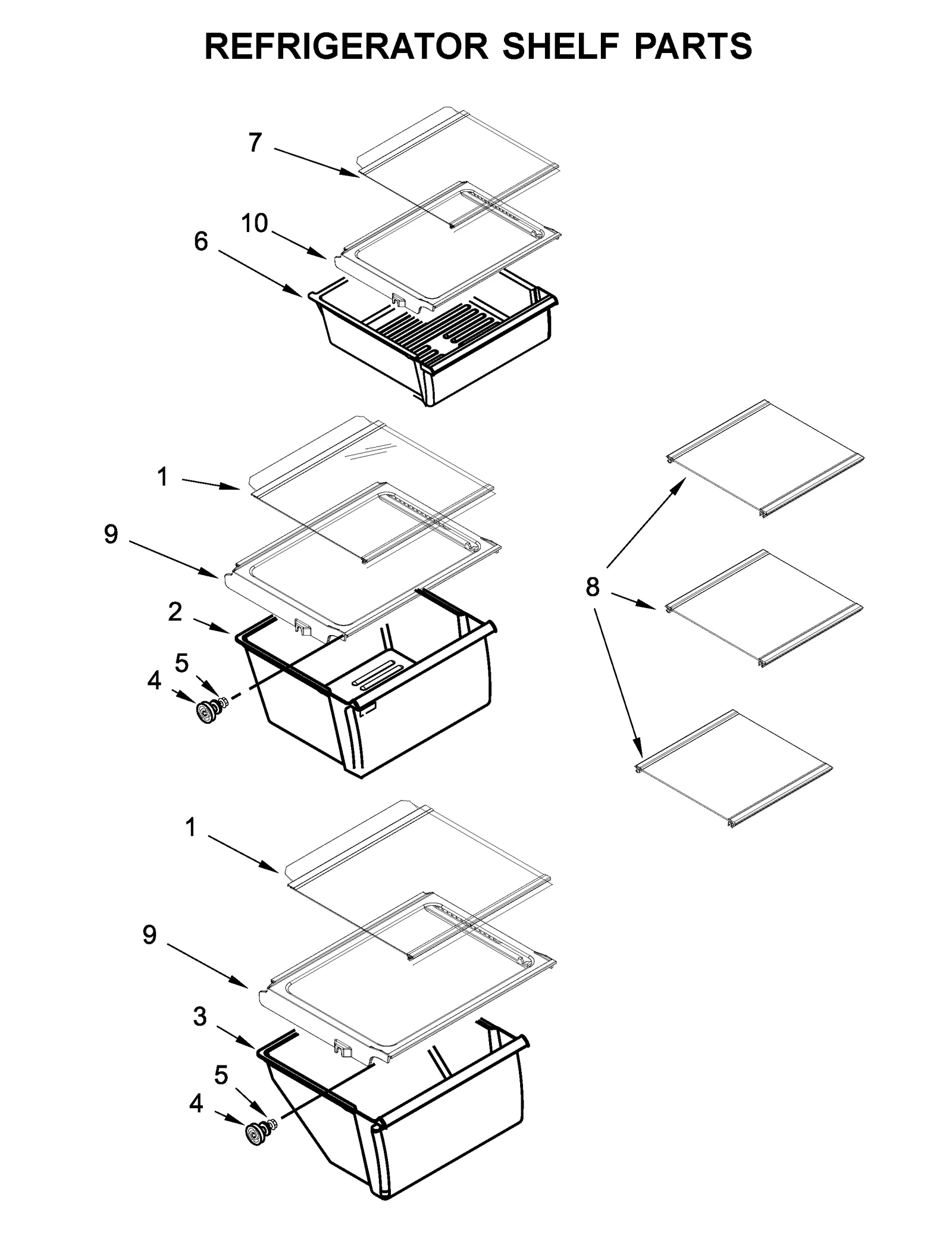 REFRIGERATOR SHELF PARTS

7
10
6
1
9
2
5
4
8
1
9
3
5
4