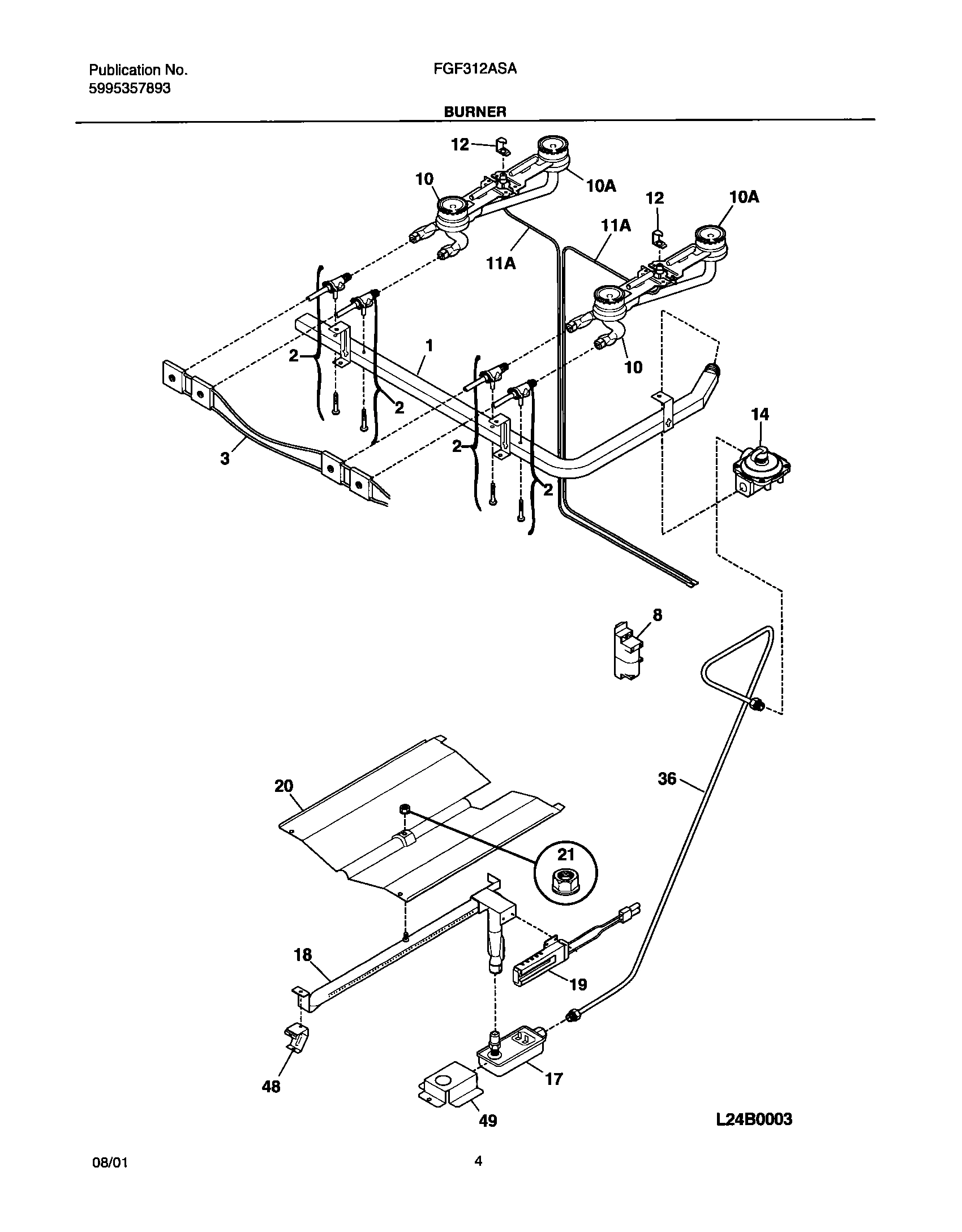 Publication No.
5995357893

FGF312ASA

BURNER

12
10
10A
12
10A
11A
11A
2
1
10
2
14
3
2
2
8
20
36
21
18
19
48
17
49
L24B0003

08/01

4