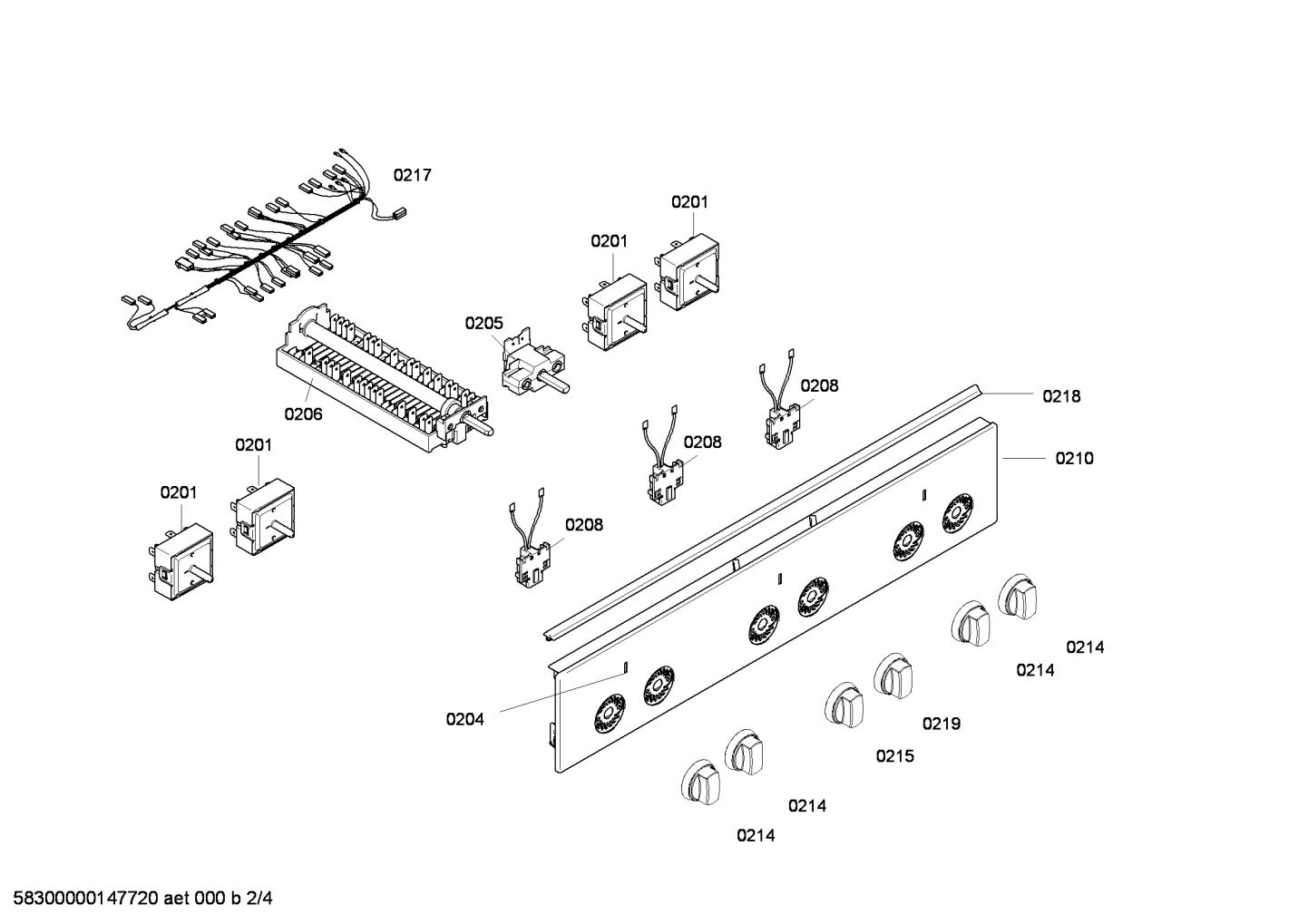 0217

0201

0201

0205

0206

0208

0218

0208

0210

0201

0201

0208

0214

0214

0204

0219

0215

0214

0214

58300000147720 aet 000 b 2/4