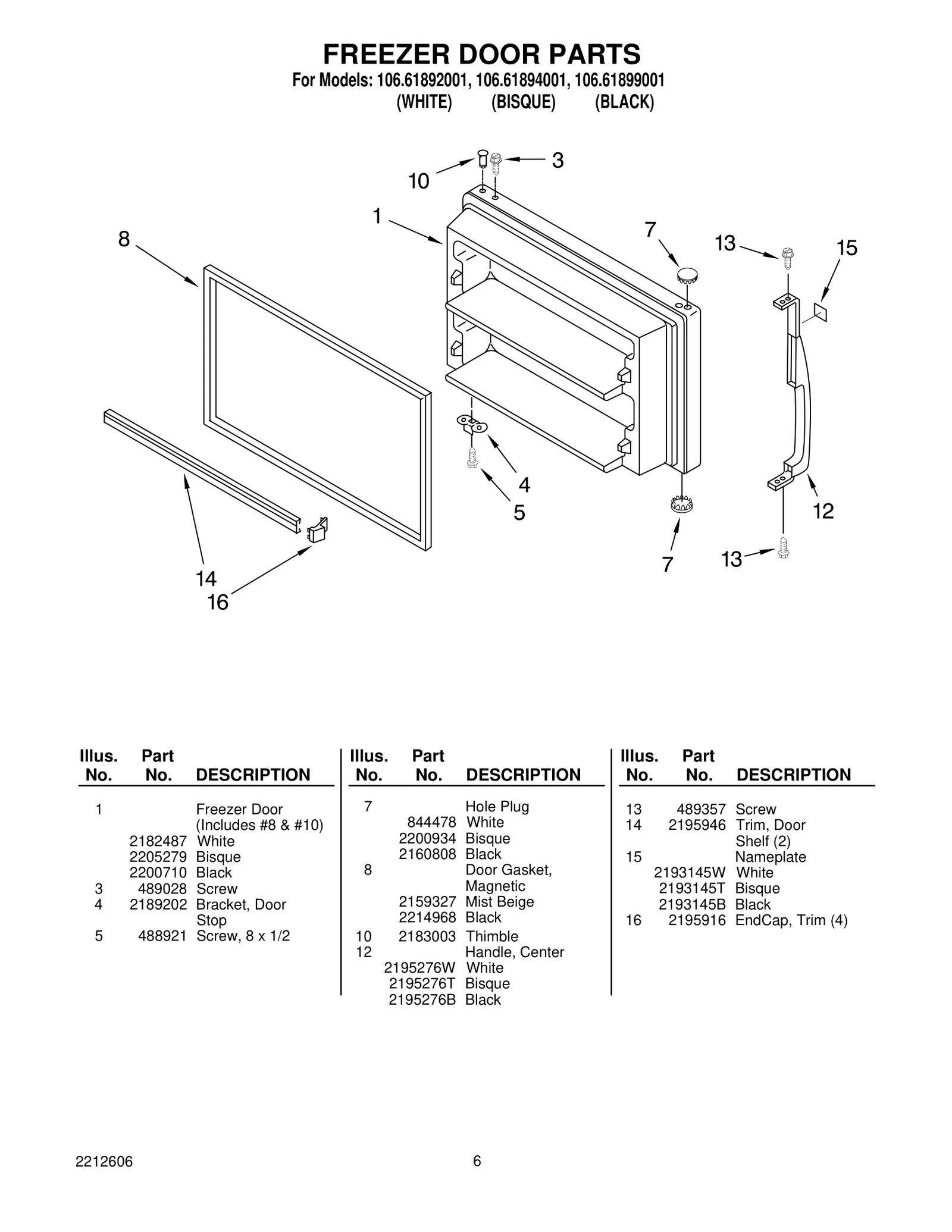 FREEZER DOOR PARTS
For Models: 106.61892001, 106.61894001, 106.61899001
(WHITE) (BISQUE) (BLACK)

10
3
1
8
7
13
15
4
5
12
7
13
14
16

| Illus. No. | Part No. | DESCRIPTION |
|---|---|---|
| 1 | | Freezer Door (Includes #8 & #10) |
| | 2182487 | White |
| | 2205279 | Bisque |
| | 2200710 | Black |
| 3 | 489028 | Screw |
| 4 | 2189202 | Bracket, Door Stop |
| 5 | 488921 | Screw, 8 x 1/2 |

| Illus. No. | Part No. | DESCRIPTION |
|---|---|---|
| 7 | | Hole Plug |
| | 844478 | White |
| | 2200934 | Bisque |
| | 2160808 | Black |
| 8 | | Door Gasket, Magnetic |
| | 2159327 | Mist Beige |
| | 2214968 | Black |
| 10 | 2183003 | Thimble |
| 12 | | Handle, Center |
| | 2195276W | White |
| | 2195276T | Bisque |
| | 2195276B | Black |

| Illus. No. | Part No. | DESCRIPTION |
|---|---|---|
| 13 | 489357 | Screw |
| 14 | 2195946 | Trim, Door Shelf (2) |
| 15 | | Nameplate |
| | 2193145W | White |
| | 2193145T | Bisque |
| | 2193145B | Black |
| 16 | 2195916 | EndCap, Trim (4) |

2212606
6