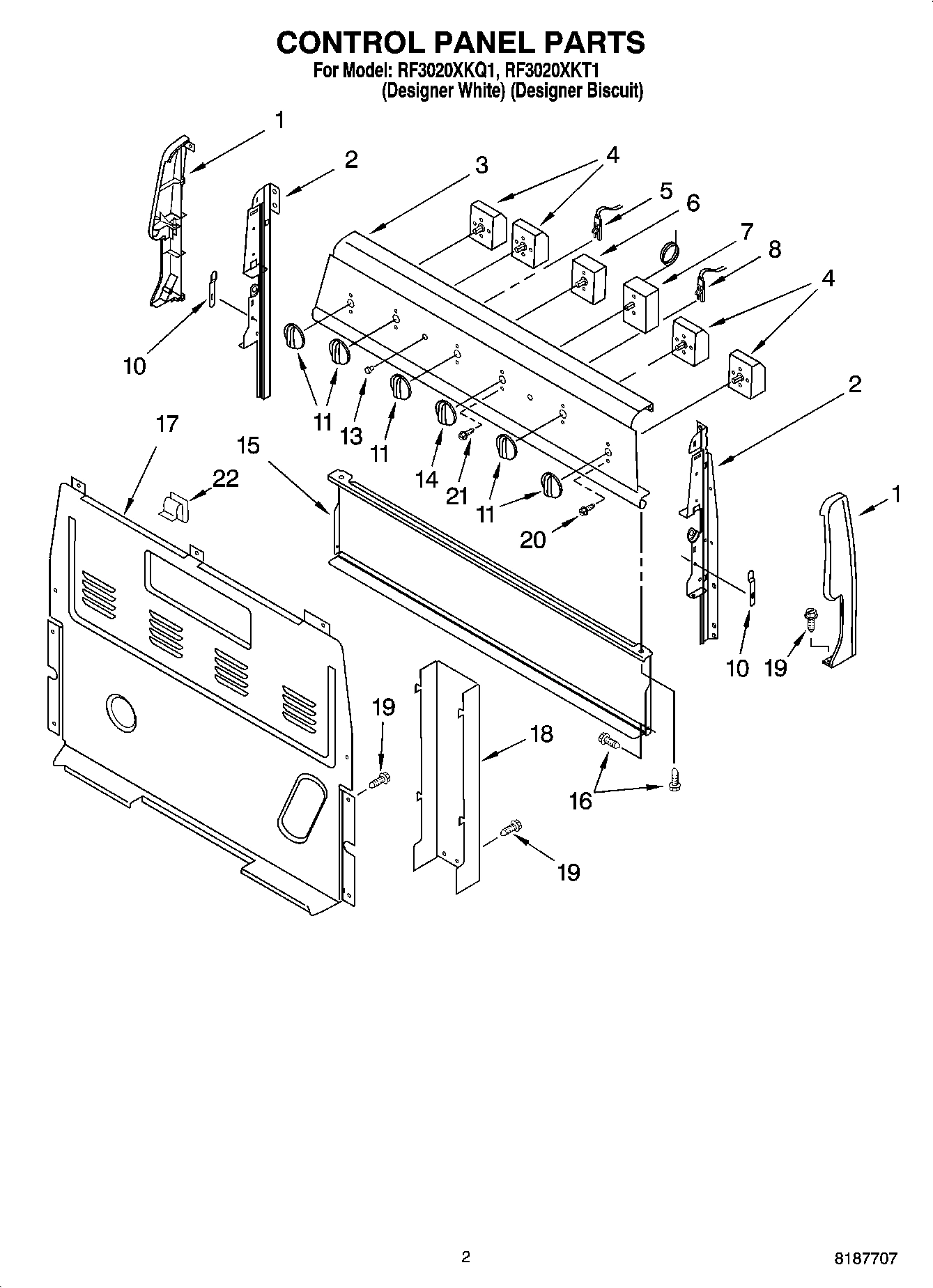 CONTROL PANEL PARTS
For Model: RF3020XKQ1, RF3020XKT1
(Designer White) (Designer Biscuit)

1
2
3
4
5
6
7
8
4
10
11
13
11
14
21
11
20
2
1
17
22
15
10
19
19
18
16
19

2
8187707