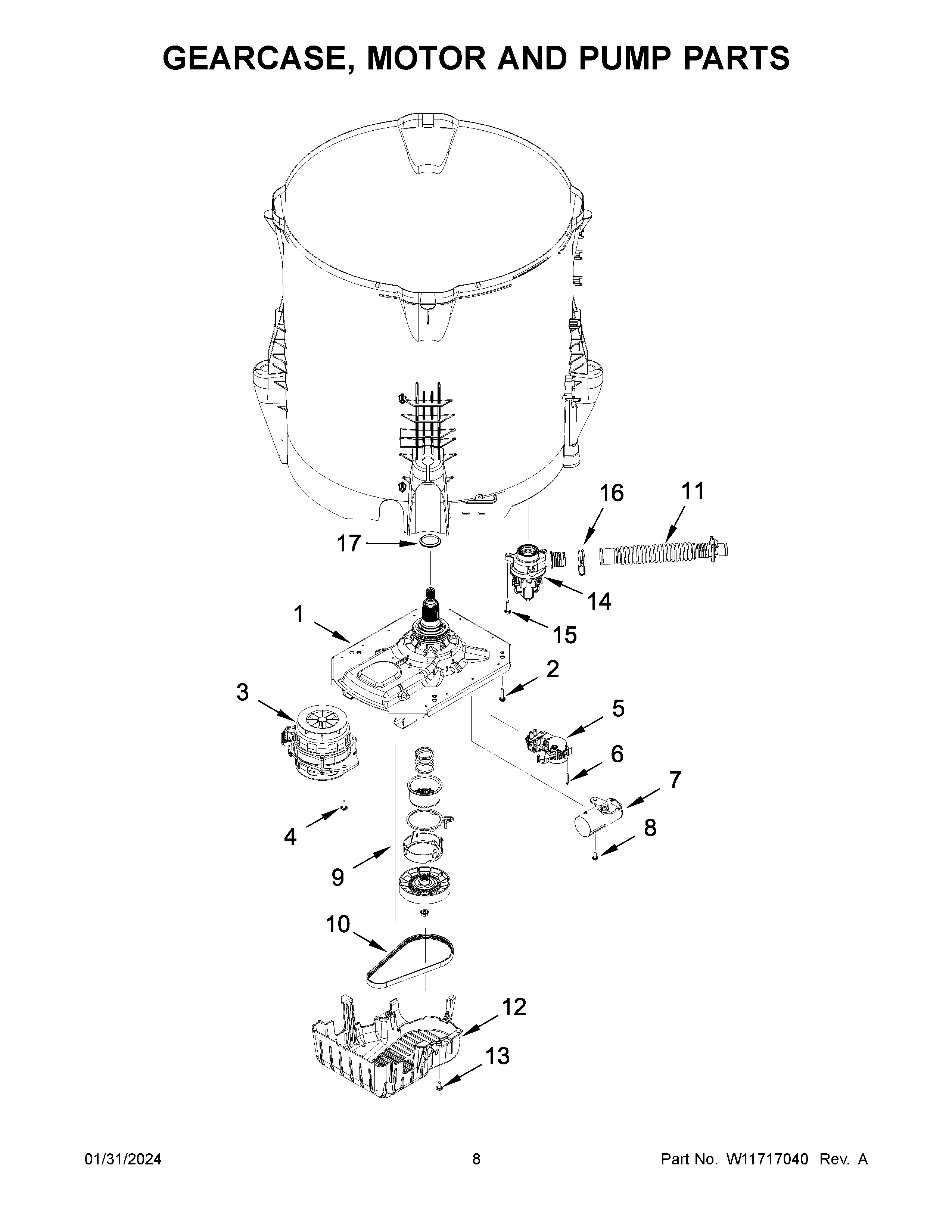 GEARCASE, MOTOR AND PUMP PARTS

16

11

17

14

1

15

2

3

5

6

7

4

8

9

10

12

13

01/31/2024

8

Part No. W11717040 Rev. A