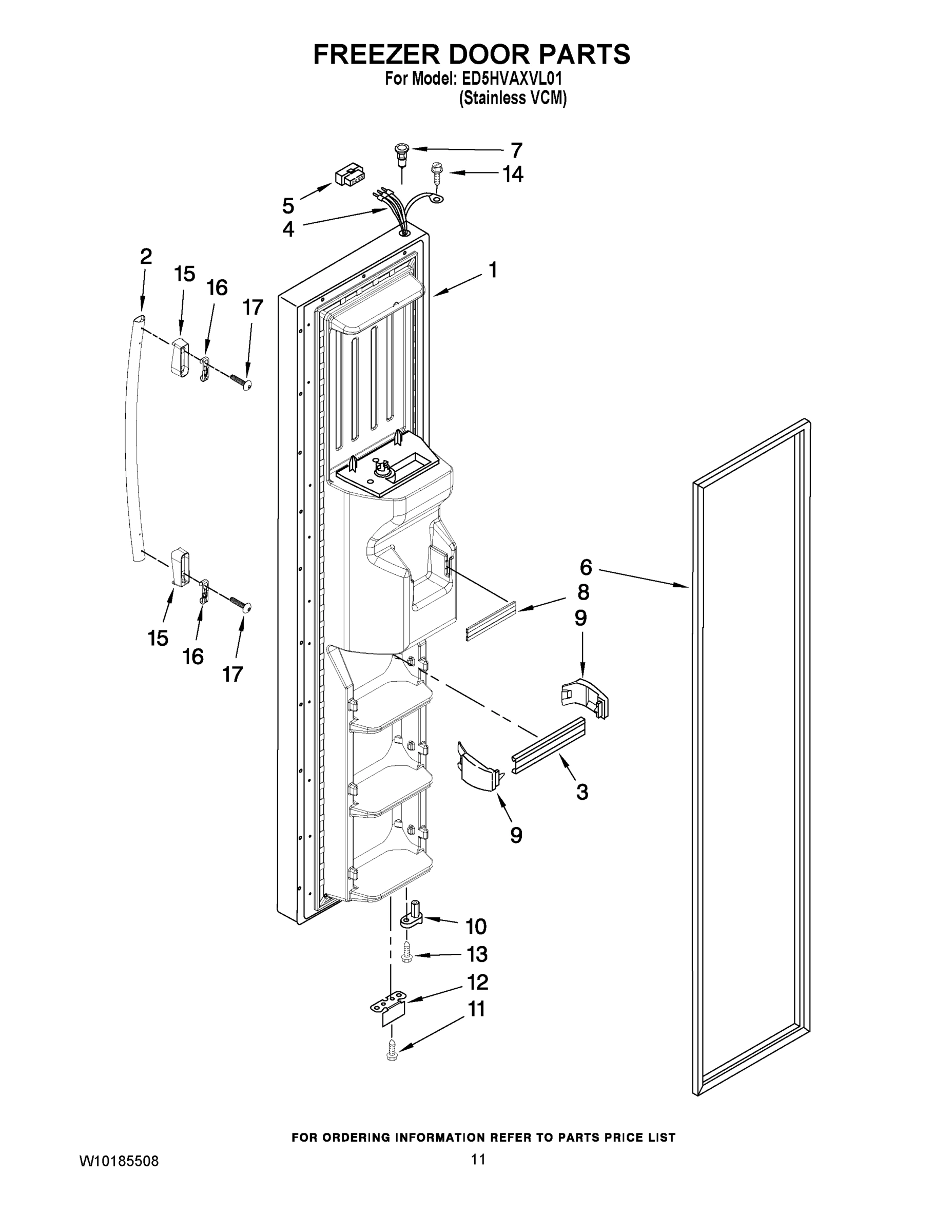 FREEZER DOOR PARTS
For Model: ED5HVAXVL01
(Stainless VCM)

7
14
5
4
2
15
16
17
1
6
8
9
15
16
17
3
9
10
13
12
11

FOR ORDERING INFORMATION REFER TO PARTS PRICE LIST

W10185508
11