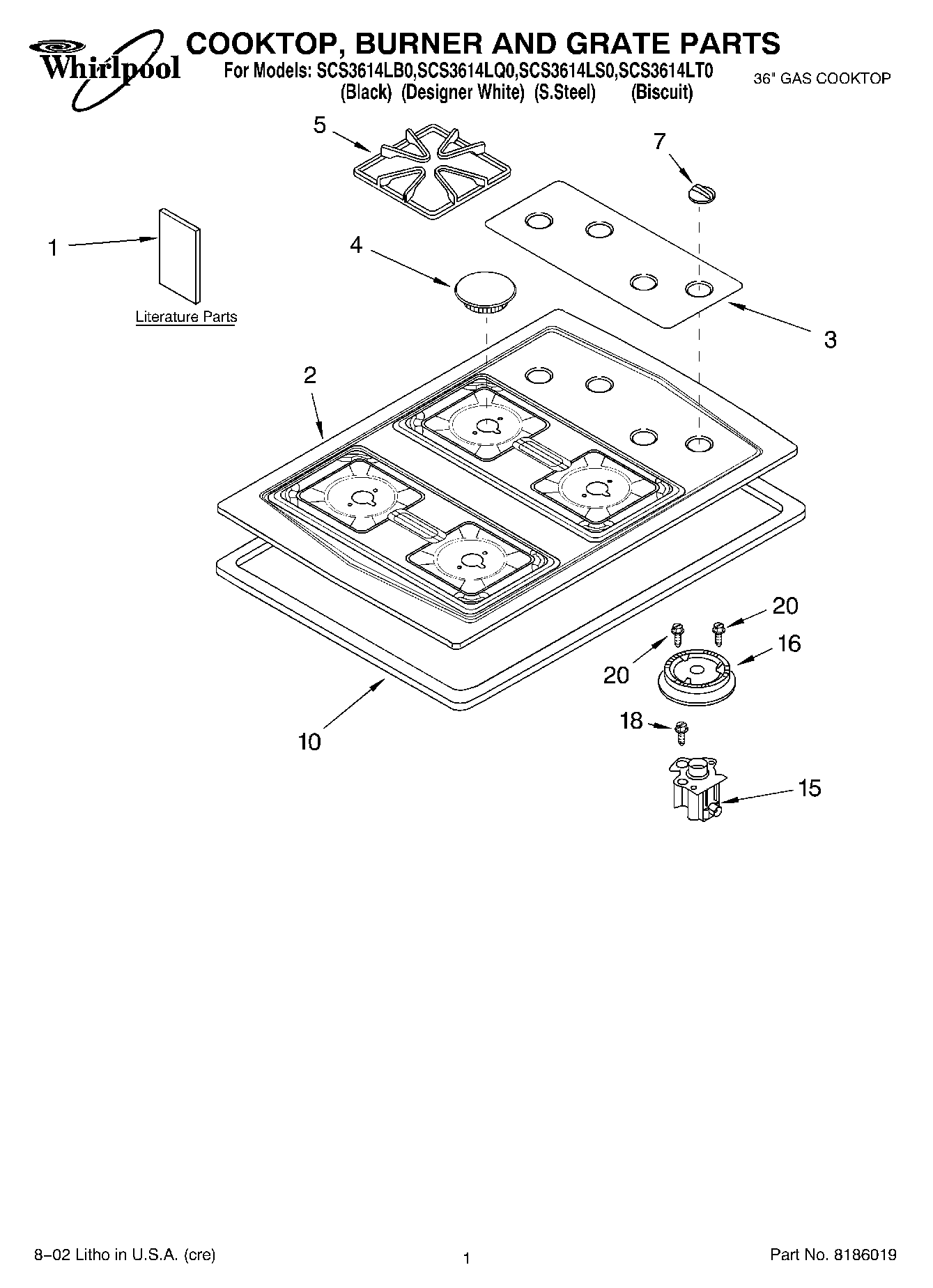 Whirlpool

COOKTOP, BURNER AND GRATE PARTS

For Models: SCS3614LB0,SCS3614LQ0,SCS3614LS0,SCS3614LT0
(Black) (Designer White) (S.Steel) (Biscuit)

36" GAS COOKTOP

5

7

1

4

Literature Parts

3

2

20

16

20

18

10

15

8–02 Litho in U.S.A. (cre)

1

Part No. 8186019