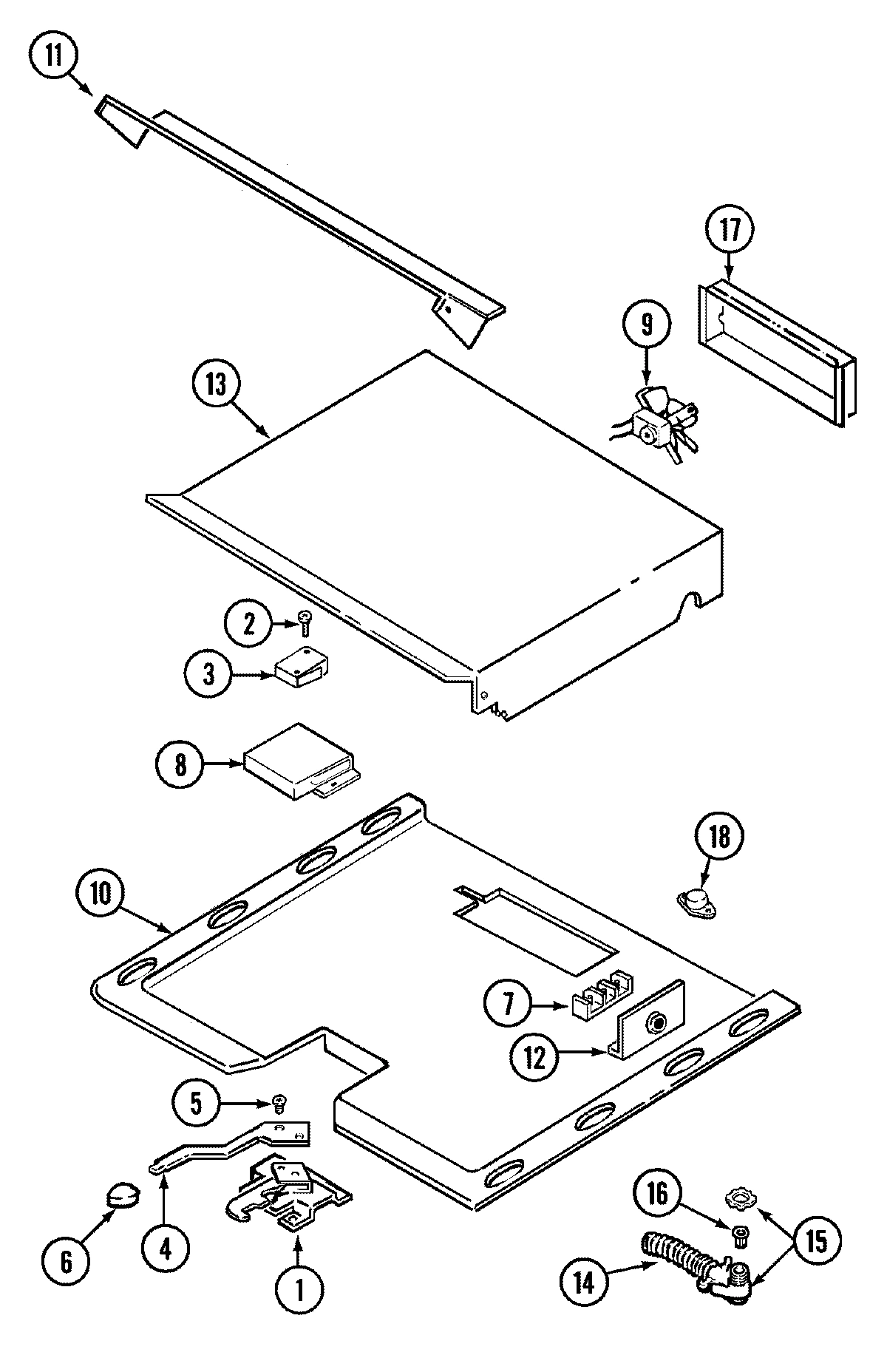 11
17
9
13
2
3
8
18
10
7
12
5
16
15
6
4
1
14