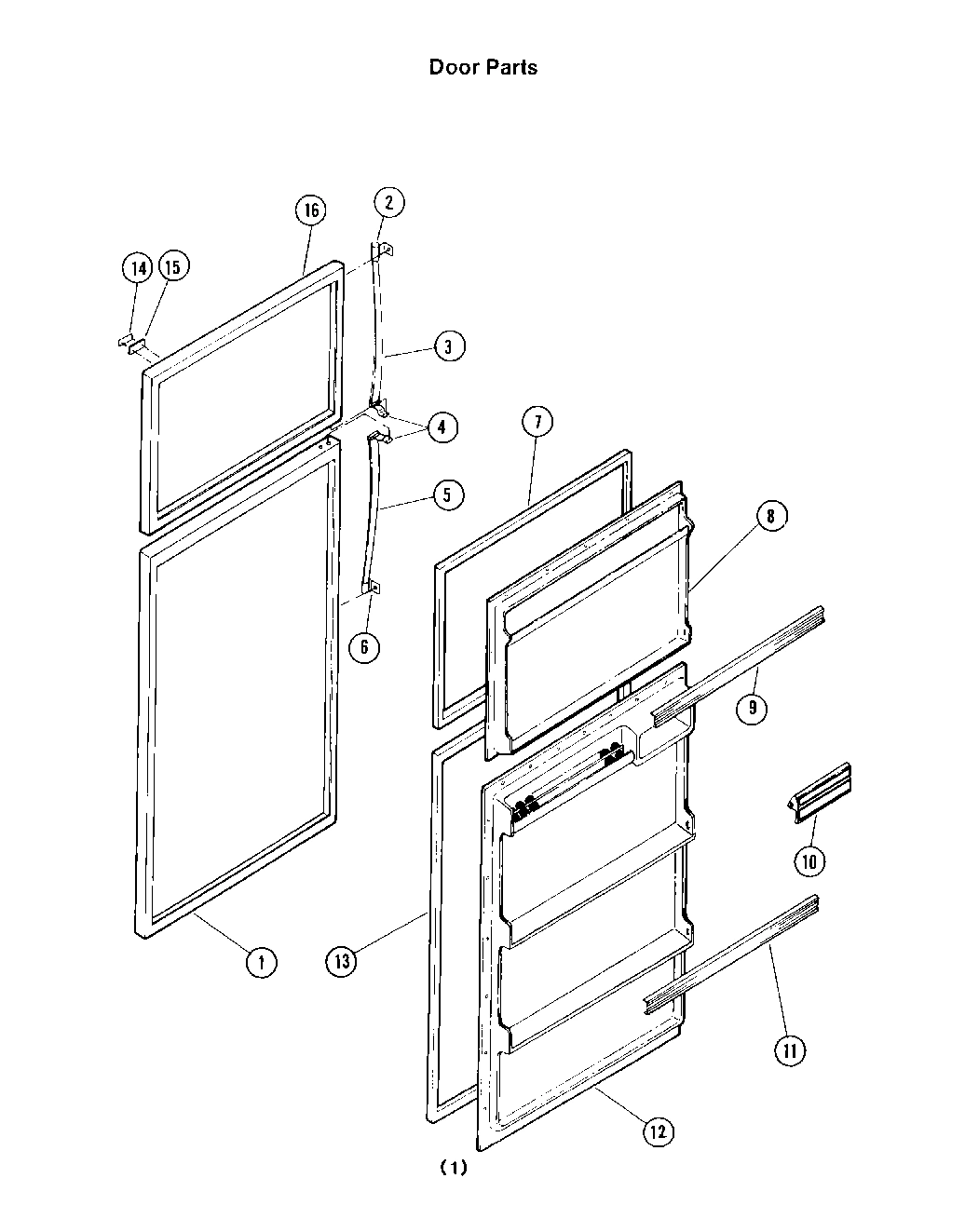 Door Parts

16
2
14
15
3
4
7
5
8
6
9
10
1
13
11
12

(1)