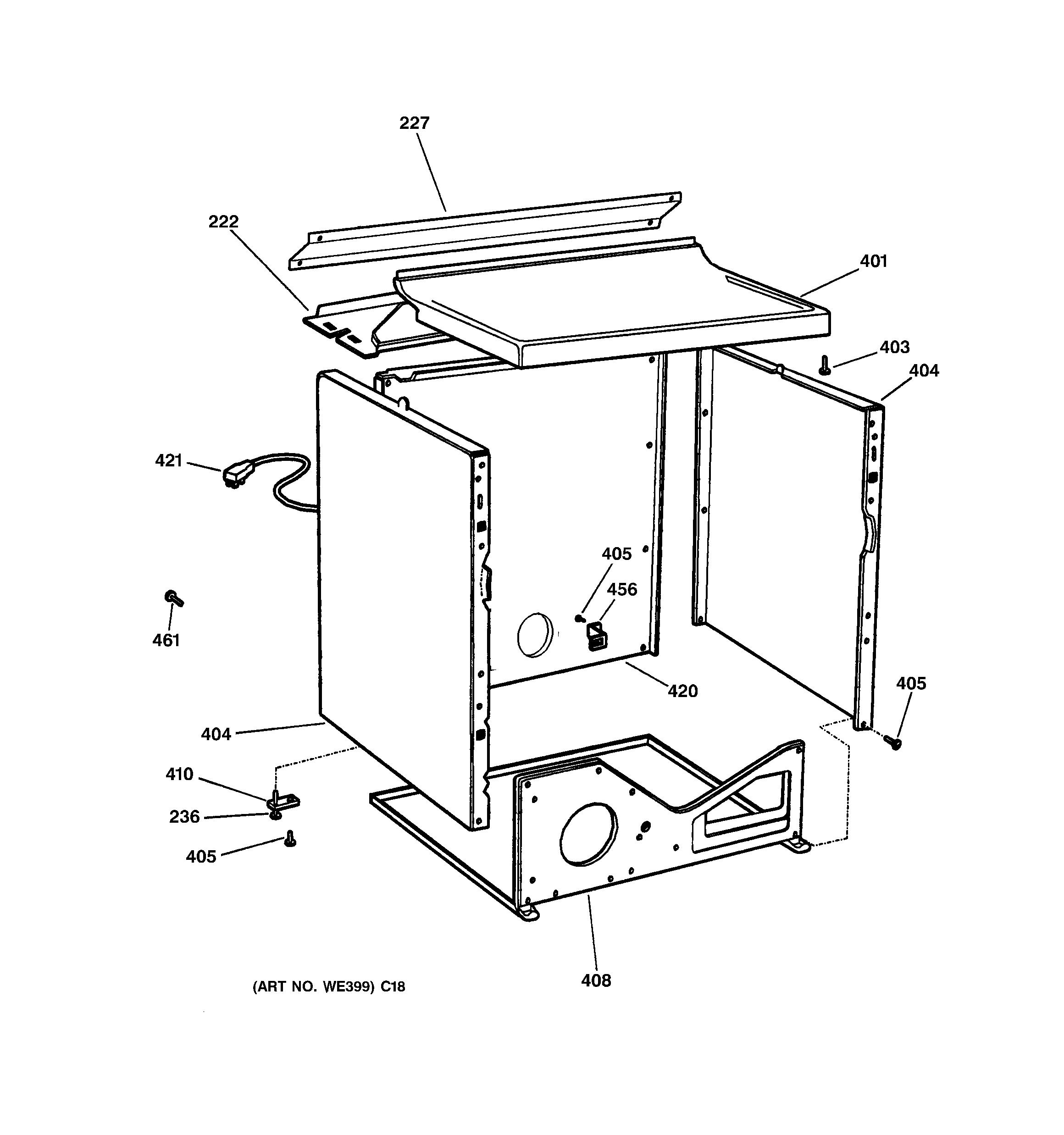 227

222

401

403

404

421

405

456

461

420

405

404

410

236

405

408

(ART NO. WE399) C18