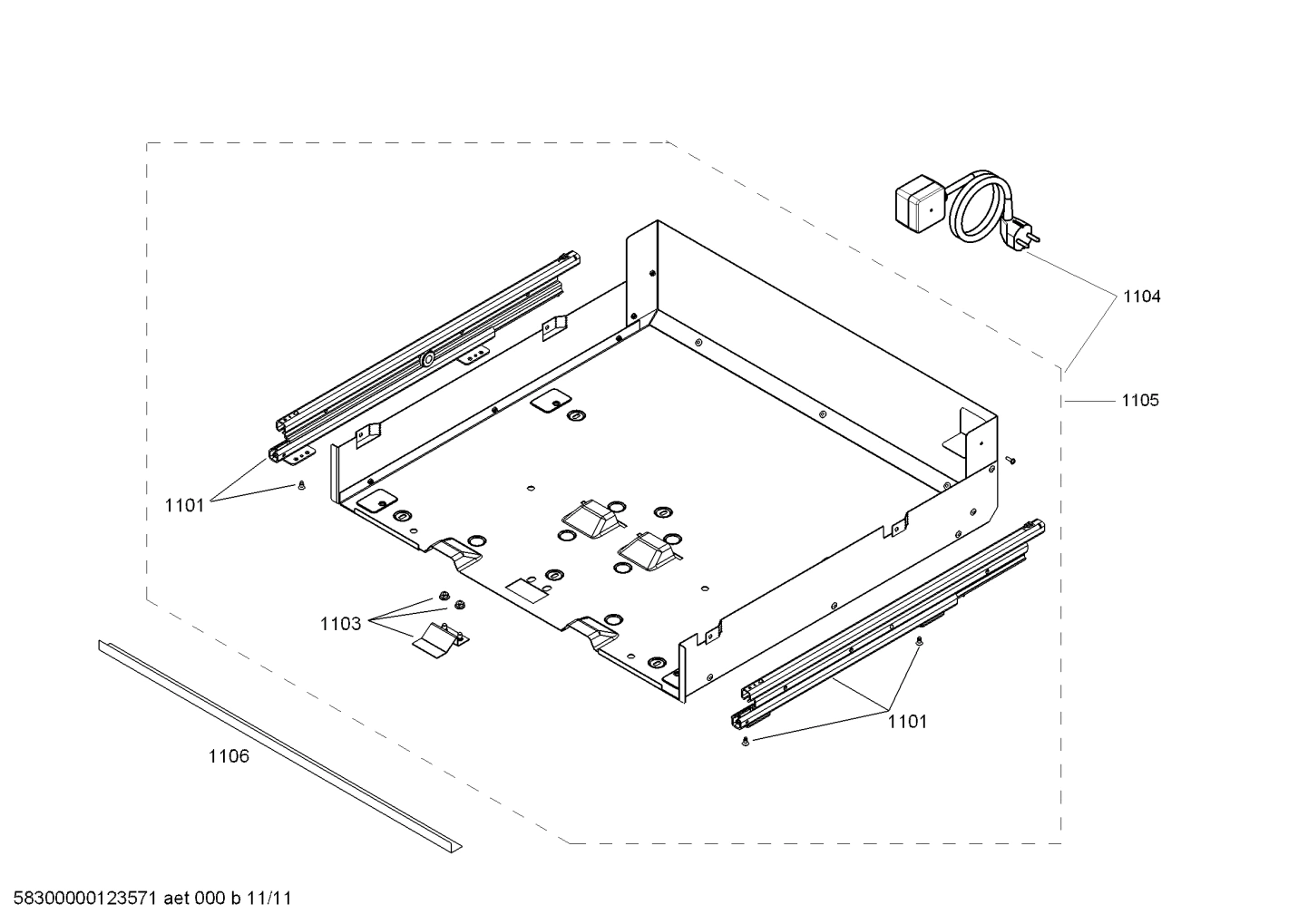 1104

1105

1101

1103

1101

1106

58300000123571 aet 000 b 11/11