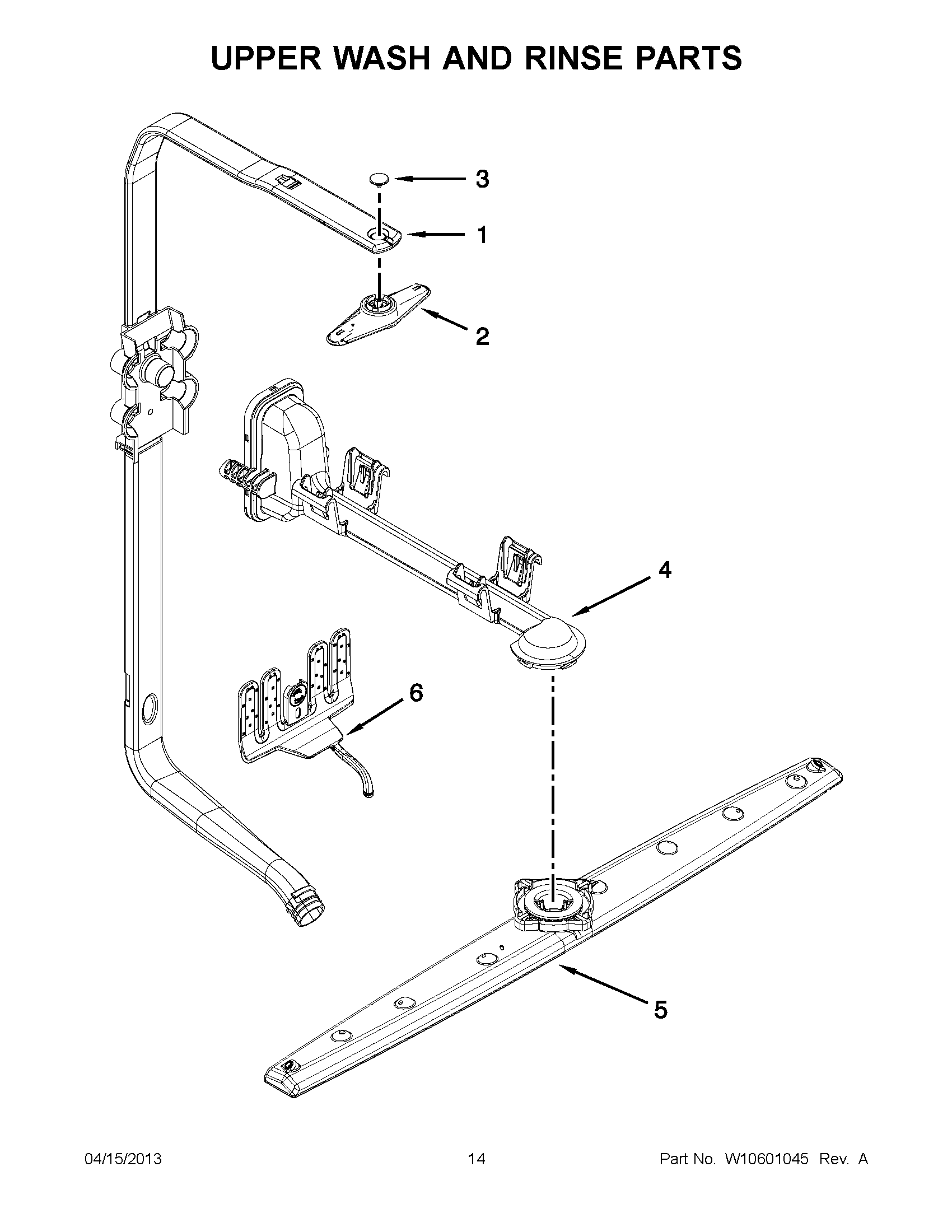 UPPER WASH AND RINSE PARTS

3

1

2

4

6

5

04/15/2013

14

Part No. W10601045 Rev. A