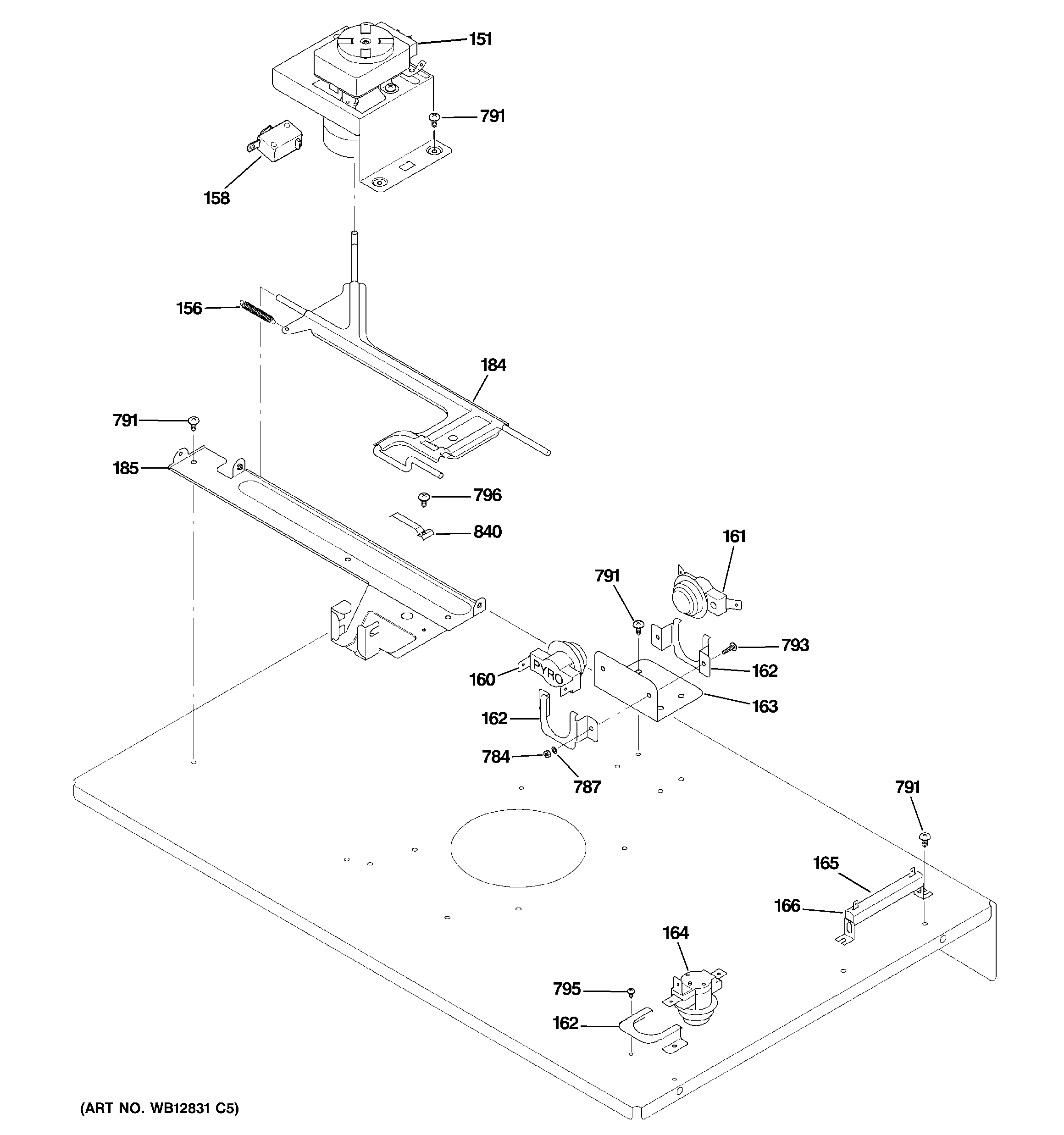 151
791
158
156
184
791
185
796
840
161
791
793
162
160
PYRO
163
162
784
787
791
165
166
164
795
162
(ART NO. WB12831 C5)