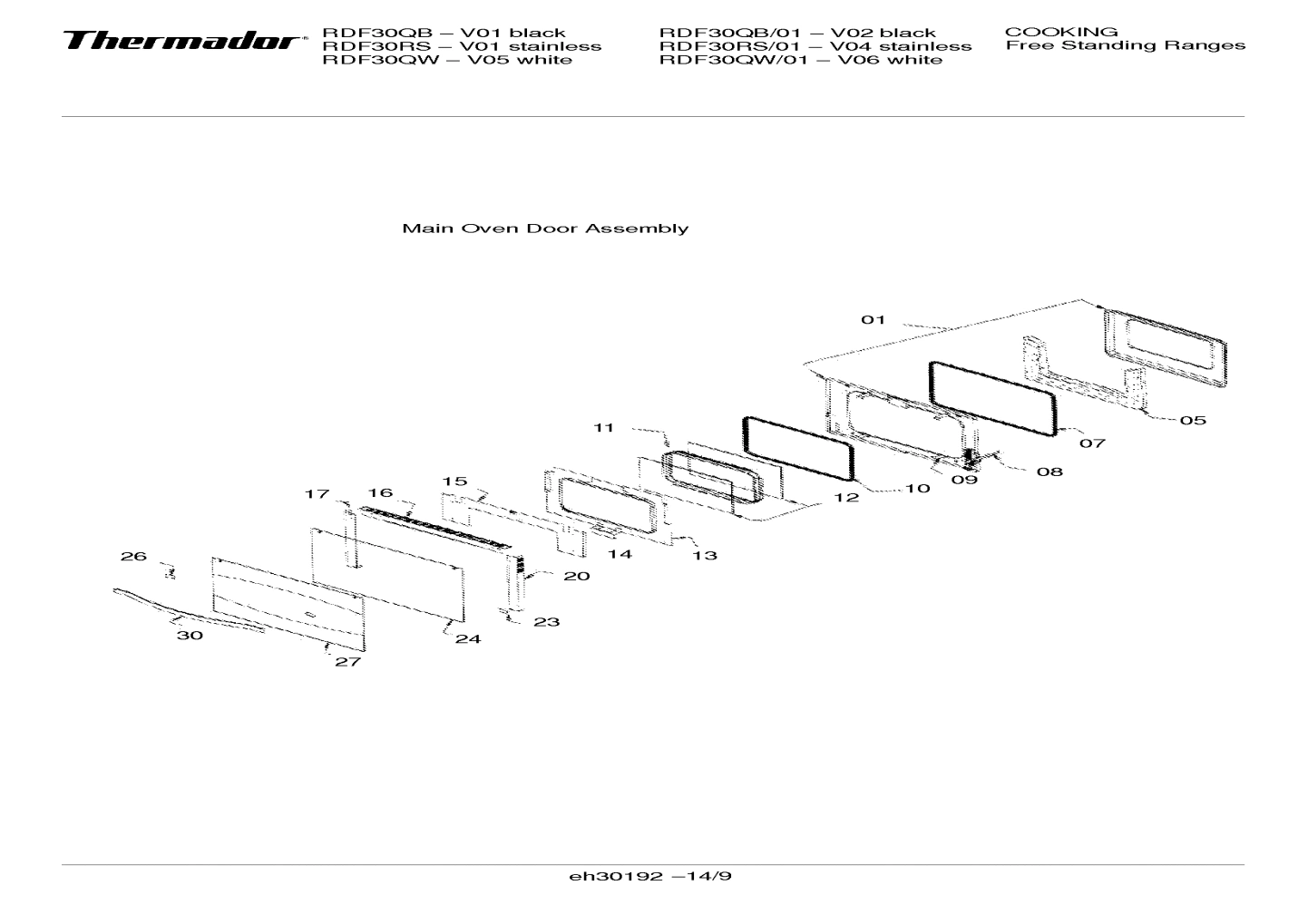 Thermador®

RDF30QB – V01 black
RDF30RS – V01 stainless
RDF30QW – V05 white

RDF30QB/01 – V02 black
RDF30RS/01 – V04 stainless
RDF30QW/01 – V06 white

COOKING
Free Standing Ranges

Main Oven Door Assembly

01
05
07
08
09
10
11
12
13
14
15
16
17
20
23
24
26
27
30

eh30192 –14/9