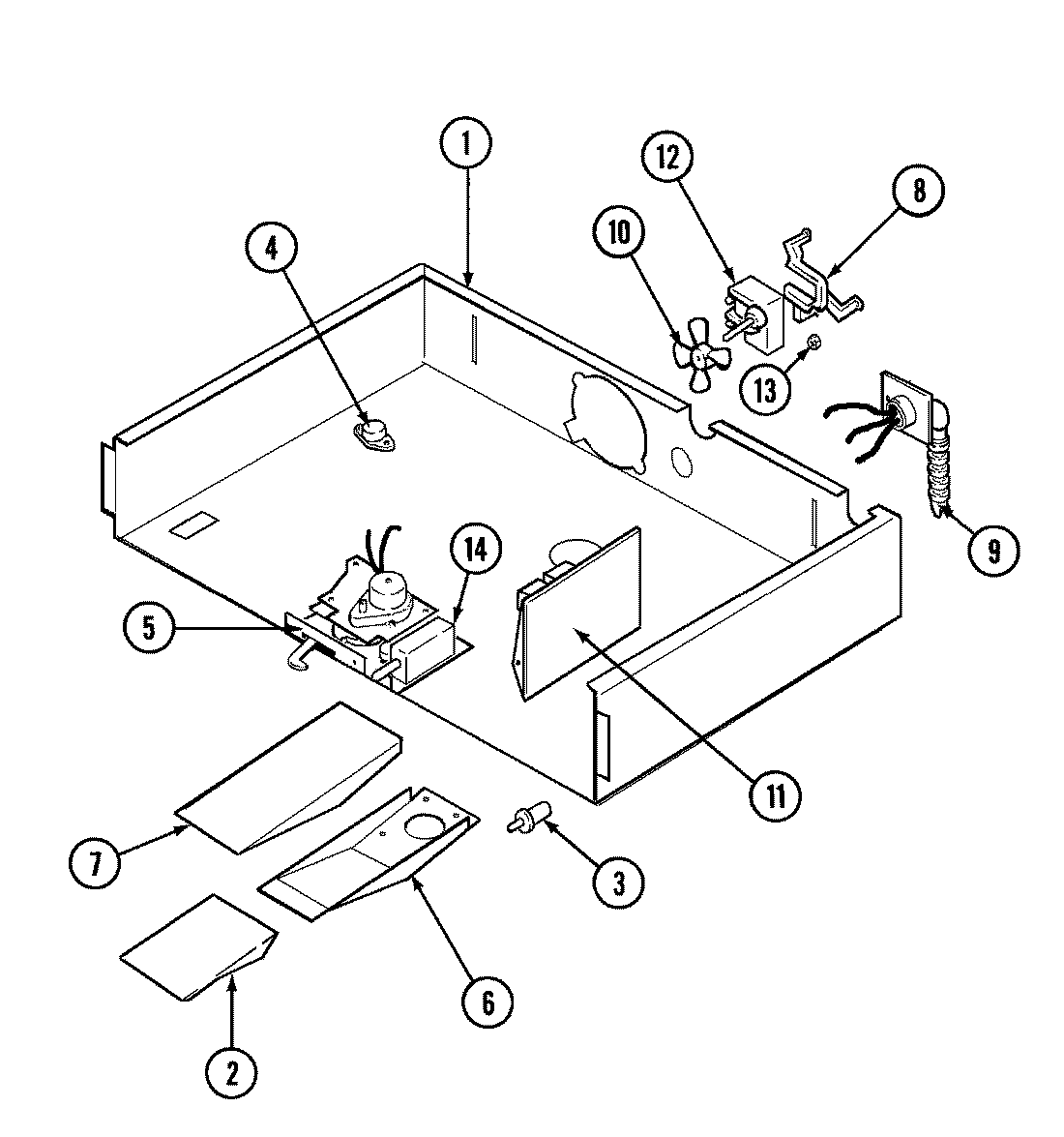 1
12
8
4
10
13
9
14
5
11
7
3
6
2