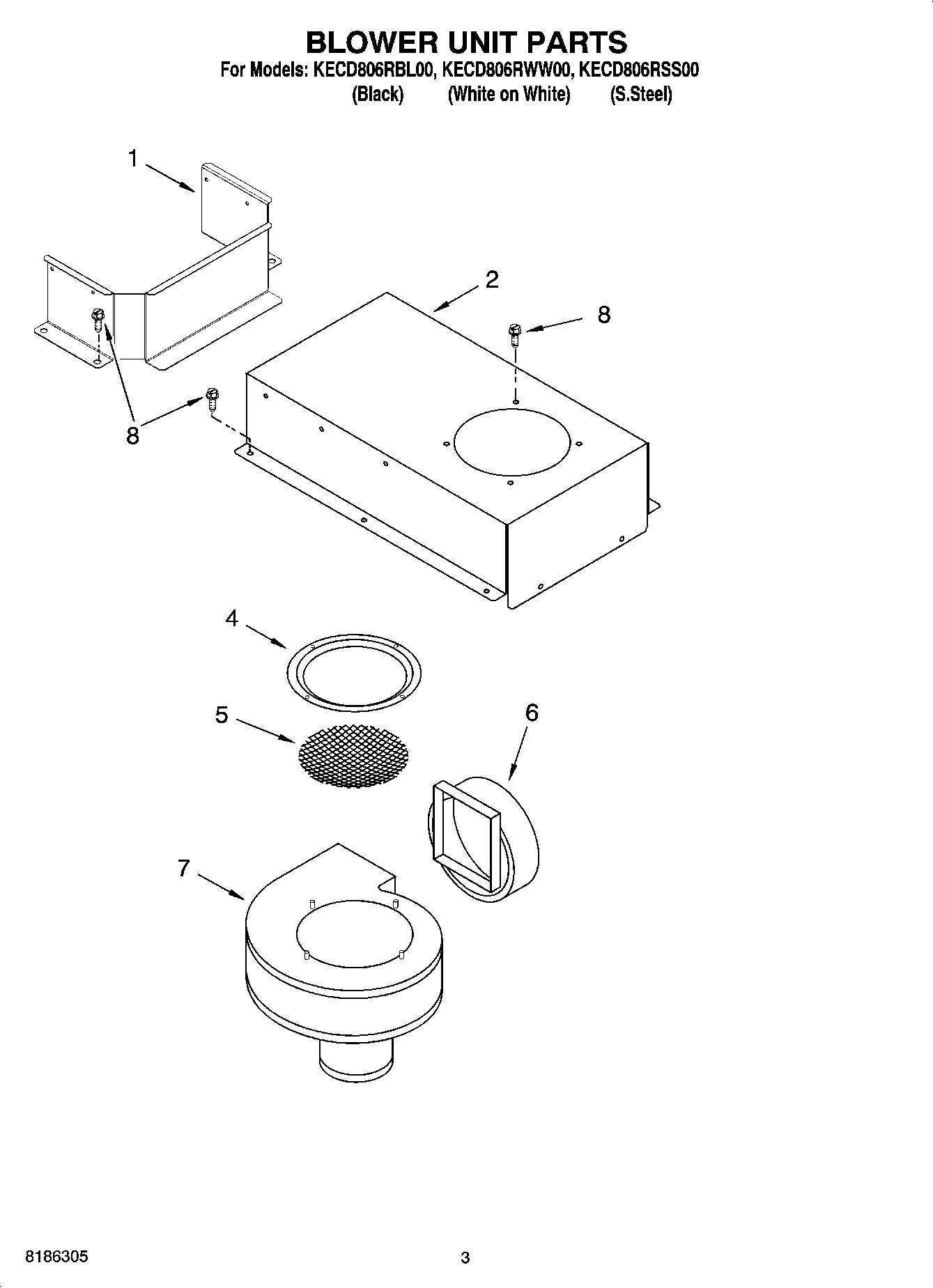 BLOWER UNIT PARTS
For Models: KECD806RBL00, KECD806RWW00, KECD806RSS00
(Black) (White on White) (S.Steel)

1

2

8

8

4

5

6

7

8186305

3