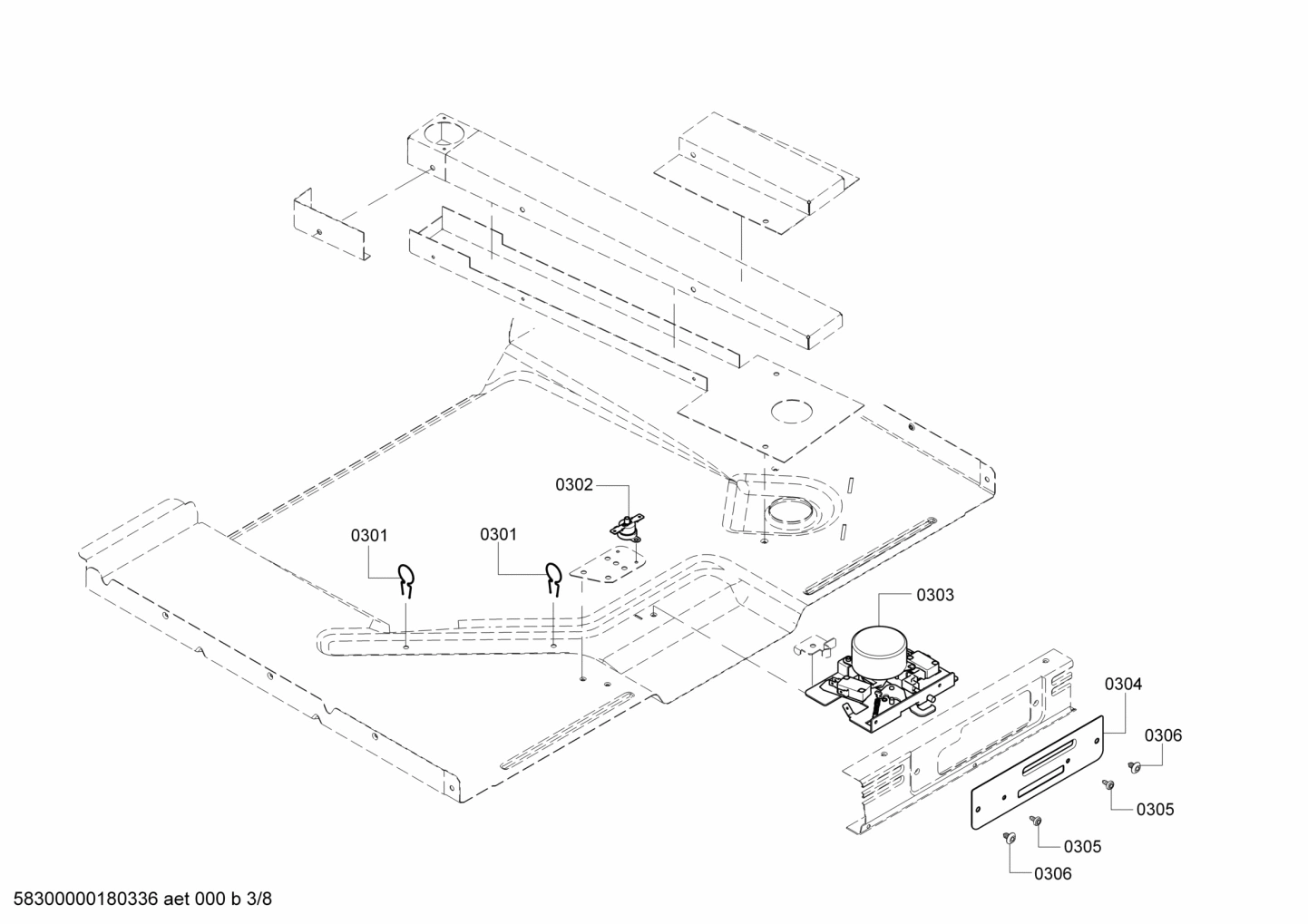 0302

0301

0301

0303

0304

0306

0305

0305

0306

58300000180336 aet 000 b 3/8