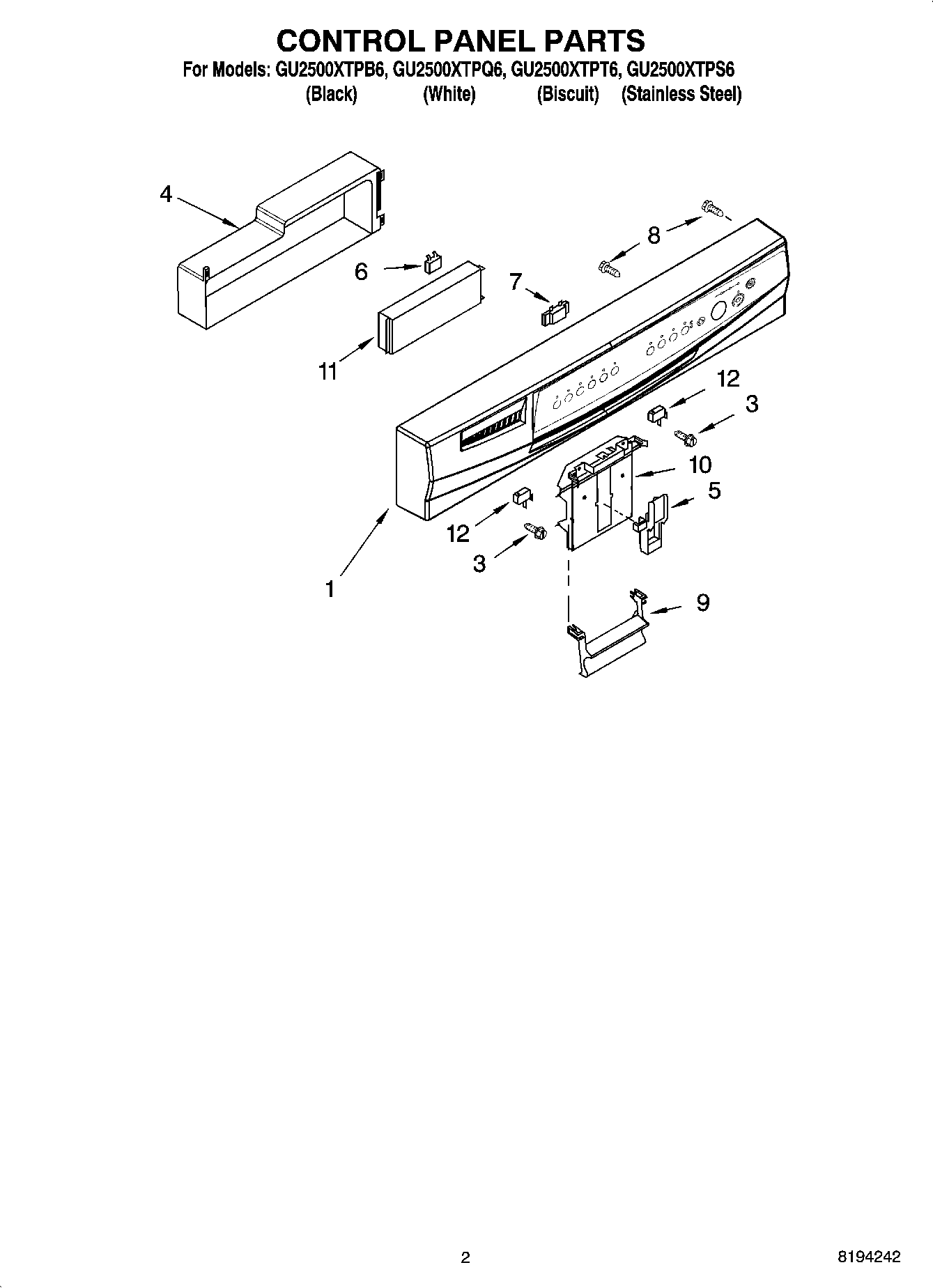 CONTROL PANEL PARTS

For Models: GU2500XTPB6, GU2500XTPQ6, GU2500XTPT6, GU2500XTPS6
(Black) (White) (Biscuit) (Stainless Steel)

4

8

6

7

11

12

3

10

5

12

3

1

9

2

8194242