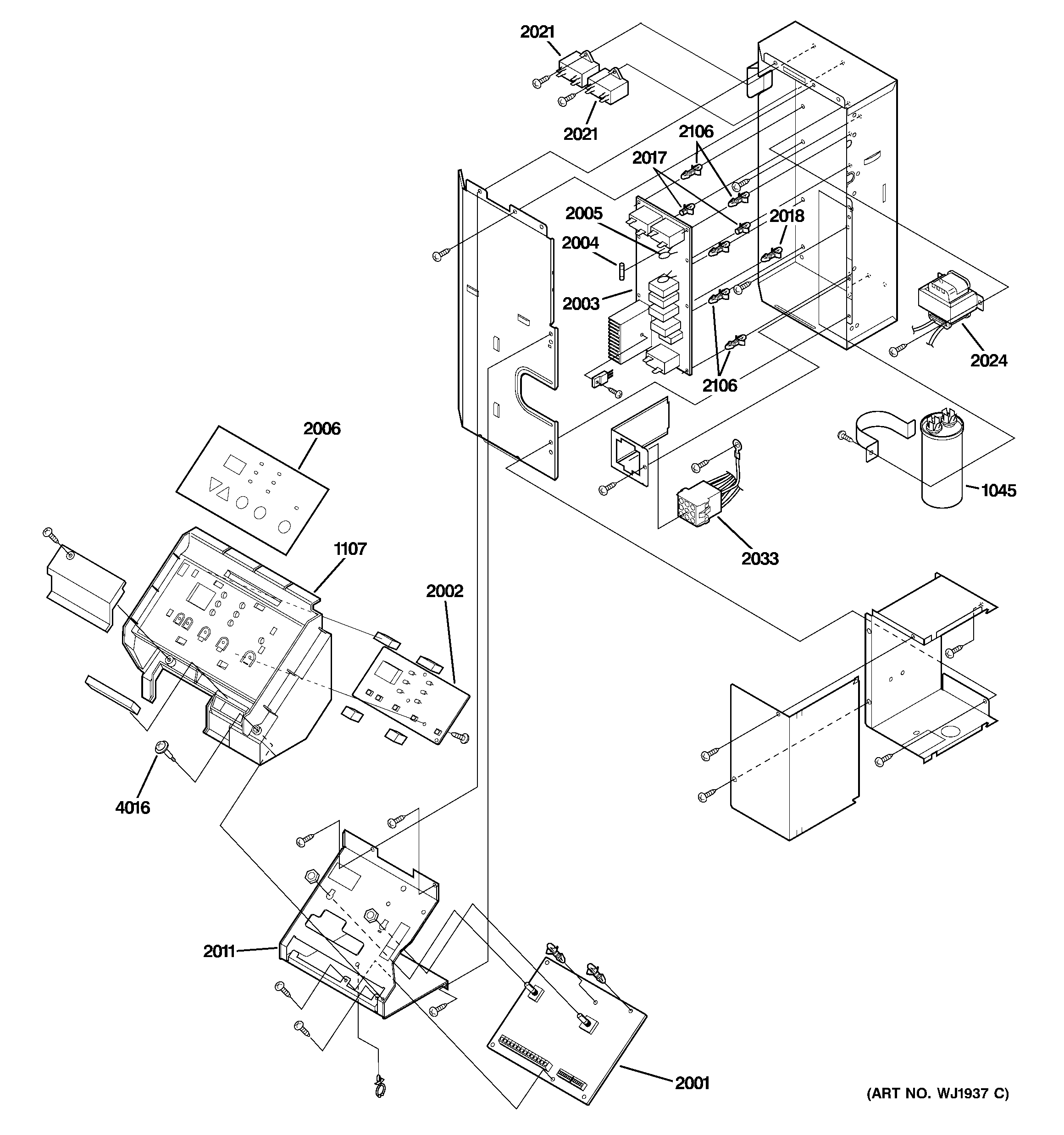 2021
2021
2106
2017
2005
2018
2004
2003
2024
2106
2006
1045
2033
1107
2002
4016
2011
2001
(ART NO. WJ1937 C)