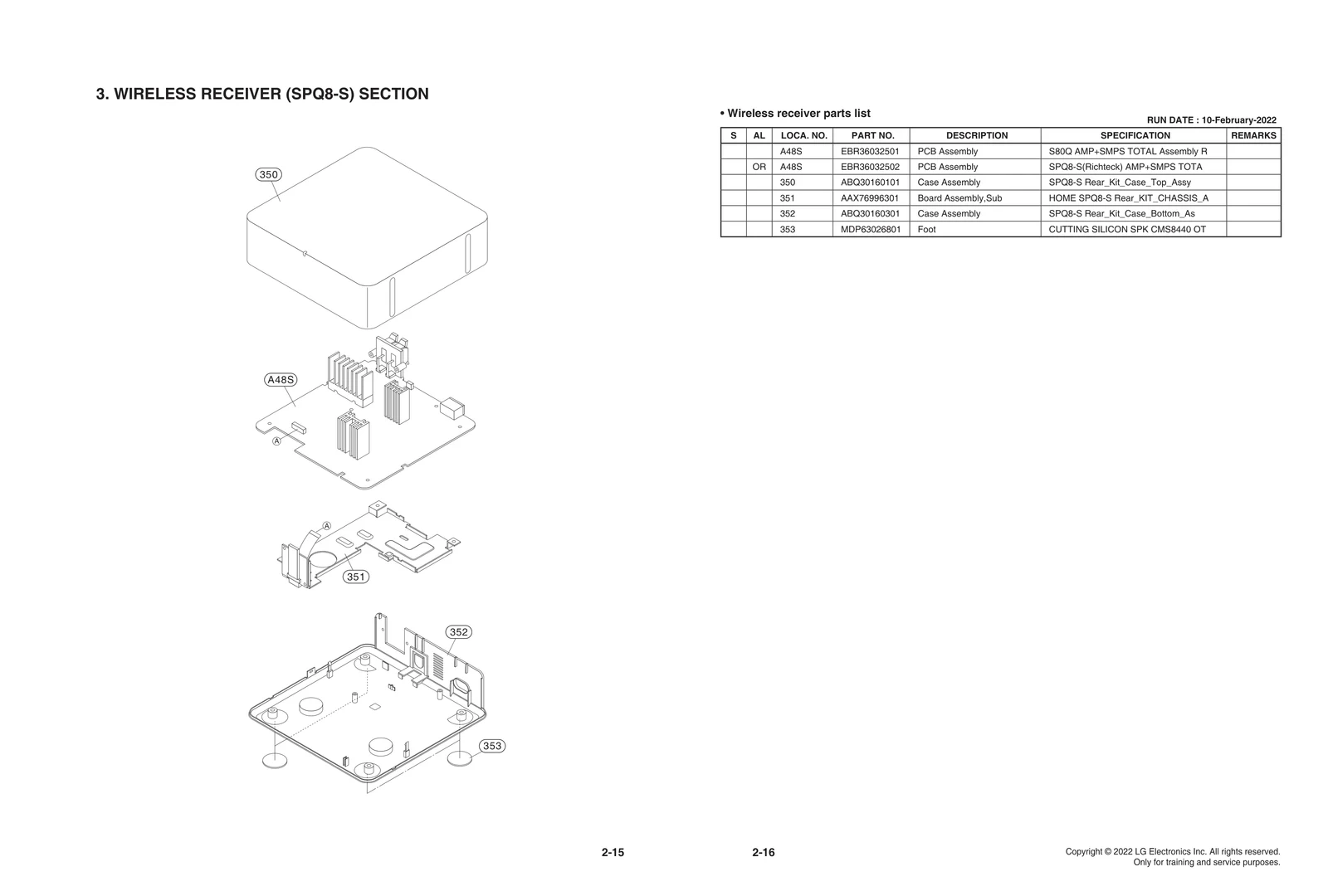 3. WIRELESS RECEIVER (SPQ8-S) SECTION

350

A48S

A

A

351

352

353

• Wireless receiver parts list

RUN DATE : 10-February-2022

| S | AL | LOCA. NO. | PART NO. | DESCRIPTION | SPECIFICATION | REMARKS |
|---|---|---|---|---|---|---|
| | | A48S | EBR36032501 | PCB Assembly | S80Q AMP+SMPS TOTAL Assembly R | |
| | OR | A48S | EBR36032502 | PCB Assembly | SPQ8-S(Richteck) AMP+SMPS TOTA | |
| | | 350 | ABQ30160101 | Case Assembly | SPQ8-S Rear_Kit_Case_Top_Assy | |
| | | 351 | AAX76996301 | Board Assembly,Sub | HOME SPQ8-S Rear_KIT_CHASSIS_A | |
| | | 352 | ABQ30160301 | Case Assembly | SPQ8-S Rear_Kit_Case_Bottom_As | |
| | | 353 | MDP63026801 | Foot | CUTTING SILICON SPK CMS8440 OT | |

2-15

2-16

Copyright © 2022 LG Electronics Inc. All rights reserved.
Only for training and service purposes.