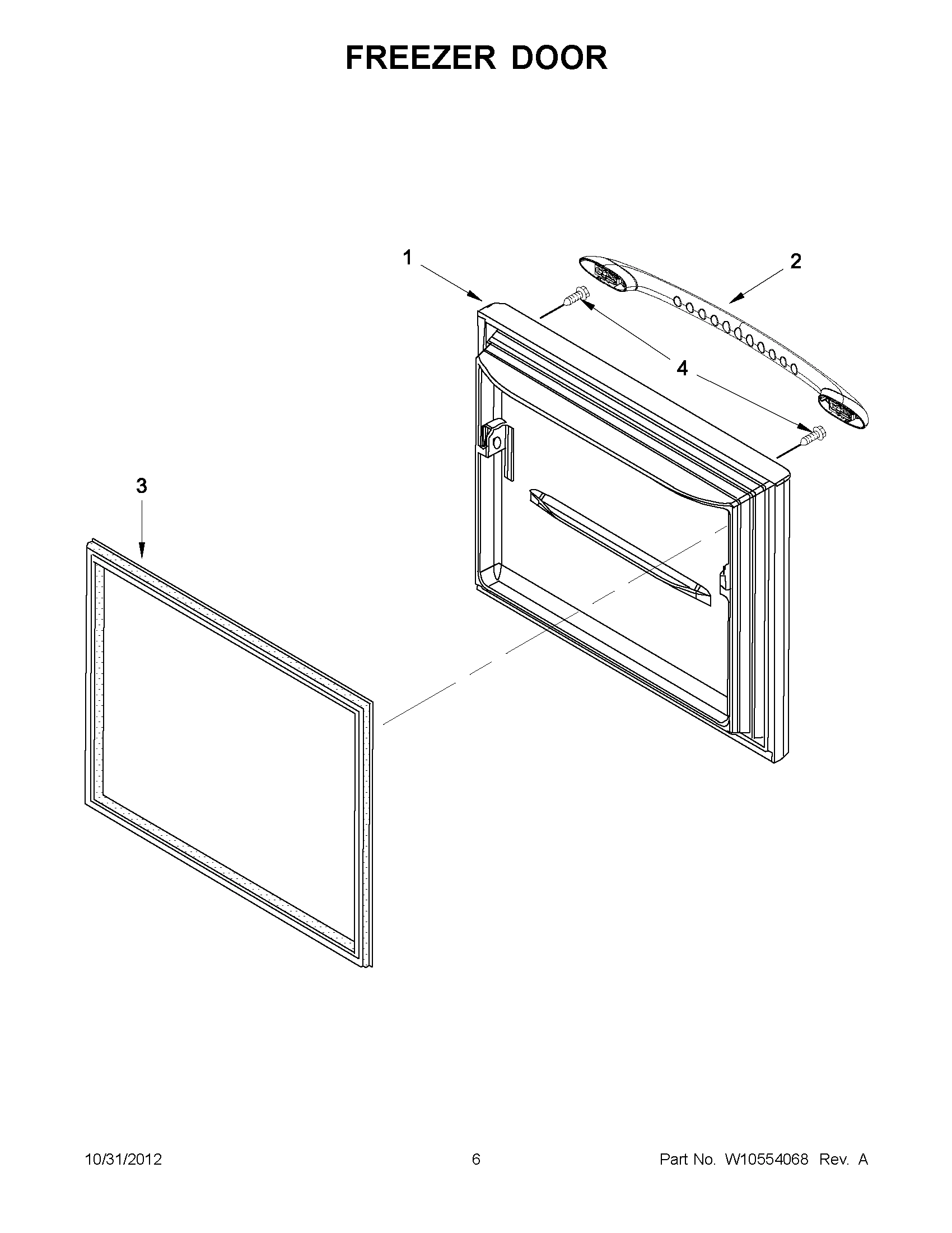 FREEZER DOOR

1

2

4

3

10/31/2012

6

Part No. W10554068 Rev. A